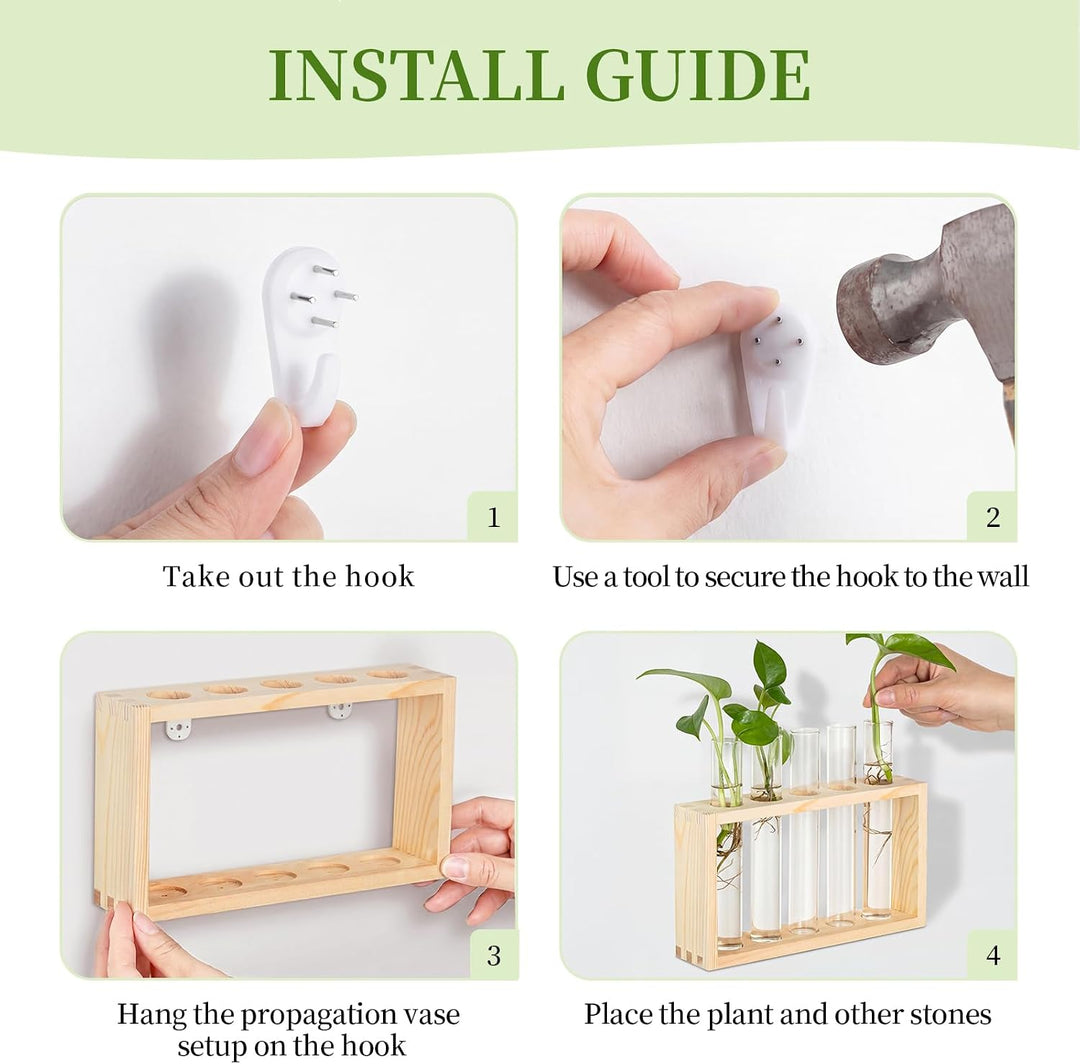 INSTALL GUIDE

1

Take out the hook

2

Use a tool to secure the hook to the wall

3

Hang the propagation vase setup on the hook

4

Place the plant and other stones