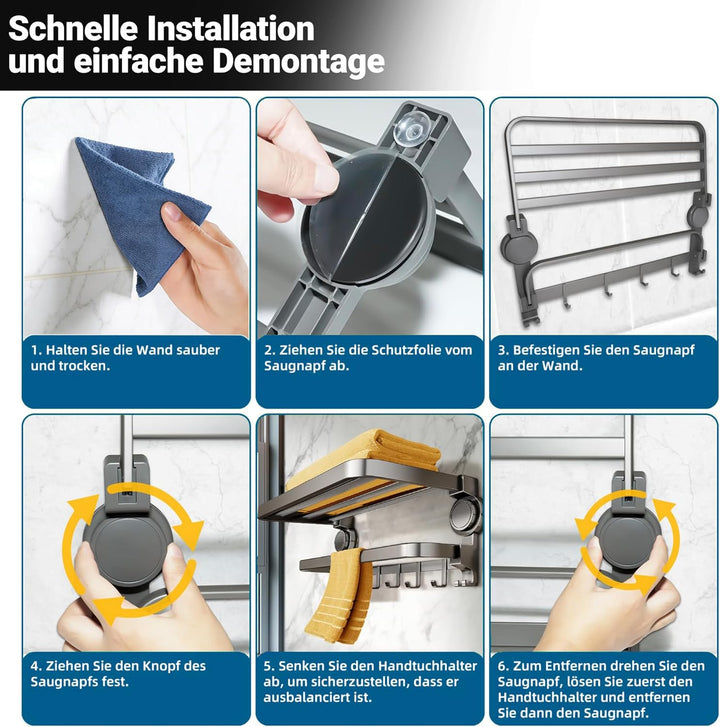 Schnelle Installation und einfache Demontage

1. Halten Sie die Wand sauber und trocken.

2. Ziehen Sie die Schutzfolie vom Saugnapf ab.

3. Befestigen Sie den Saugnapf an der Wand.

4. Ziehen Sie den Knopf des Saugnapfs fest.

5. Senken Sie den Handtuchhalter ab, um sicherzustellen, dass er ausbalanciert ist.

6. Zum Entfernen drehen Sie den Saugnapf, lösen Sie zuerst den Handtuchhalter und entfernen Sie dann den Saugnapf.