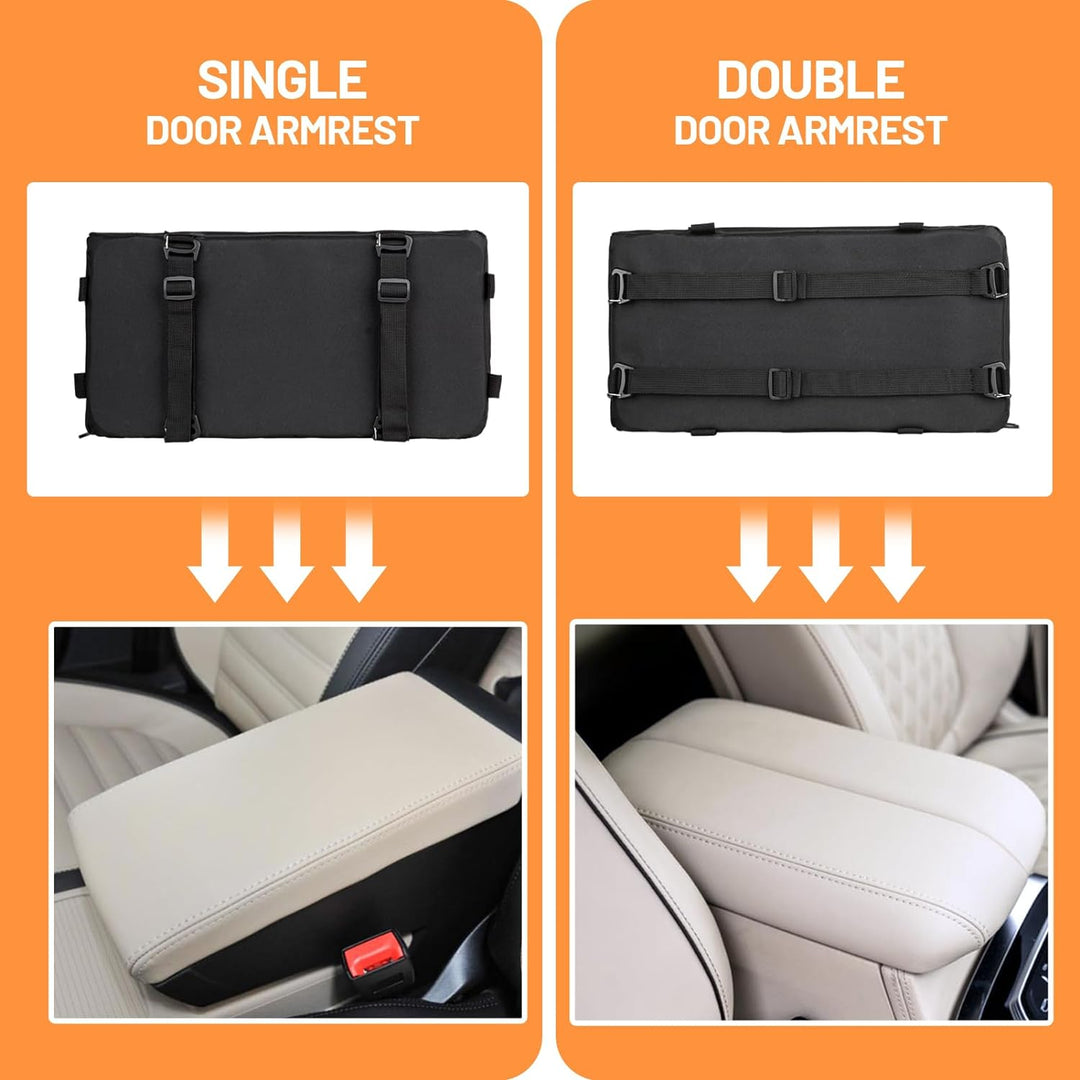 SINGLE
DOOR ARMREST

DOUBLE
DOOR ARMREST