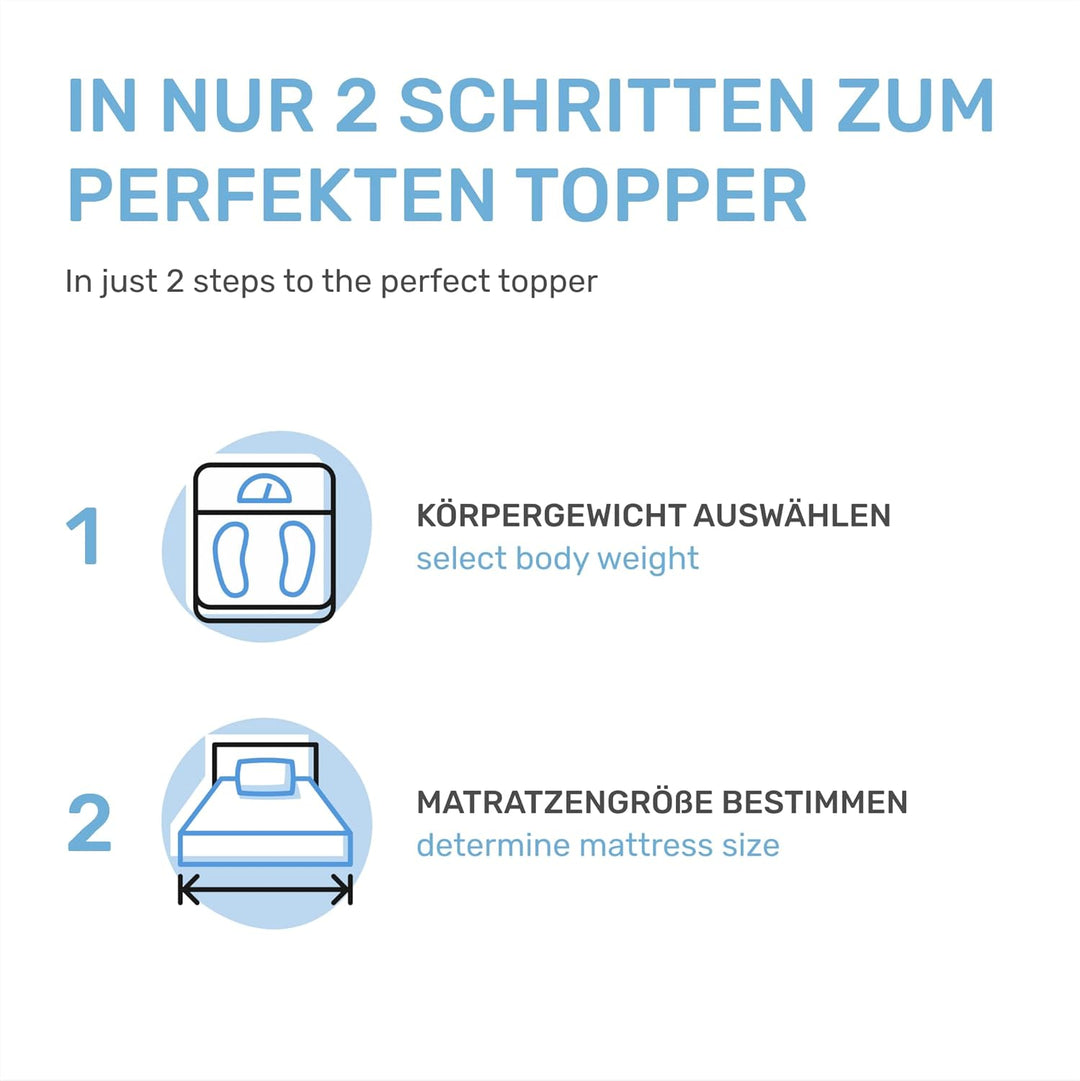 IN NUR 2 SCHRITTEN ZUM PERFEKTEN TOPPER

In just 2 steps to the perfect topper

1

KÖRPERGEWICHT AUSWÄHLEN
select body weight

2

MATRATZENGRÖßE BESTIMMEN
determine mattress size