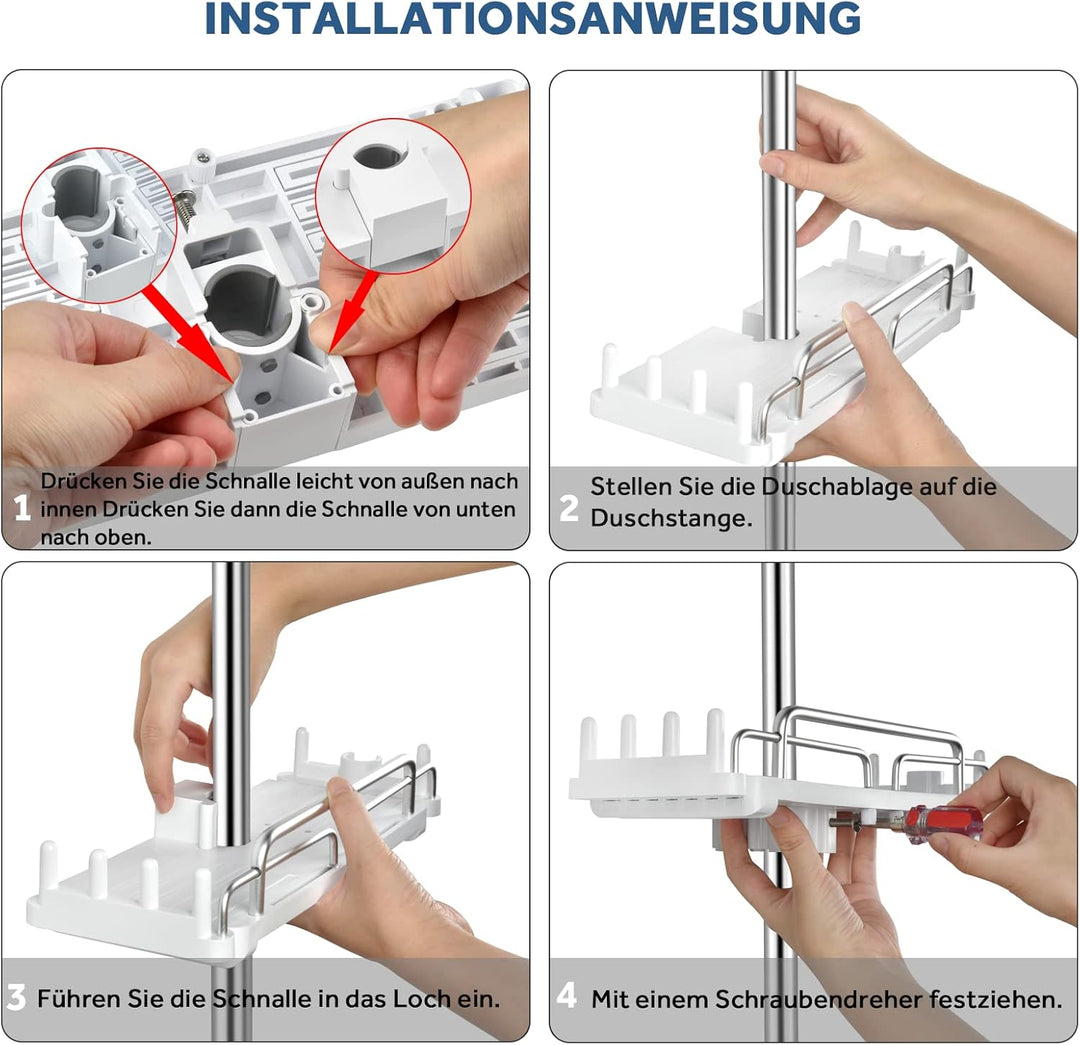 INSTALLATIONSANWEISUNG

1 Drücken Sie die Schnalle leicht von außen nach innen Drücken Sie dann die Schnalle von unten nach oben.

2 Stellen Sie die Duschablage auf die Duschstange.

3 Führen Sie die Schnalle in das Loch ein.

4 Mit einem Schraubendreher festziehen.