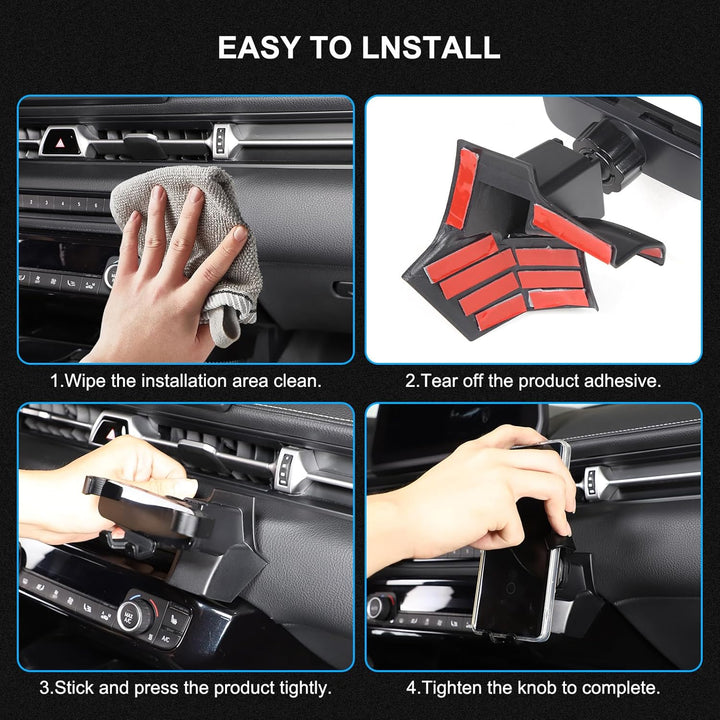 EASY TO LNSTALL

1.Wipe the installation area clean.

2.Tear off the product adhesive.

3.Stick and press the product tightly.

4.Tighten the knob to complete.