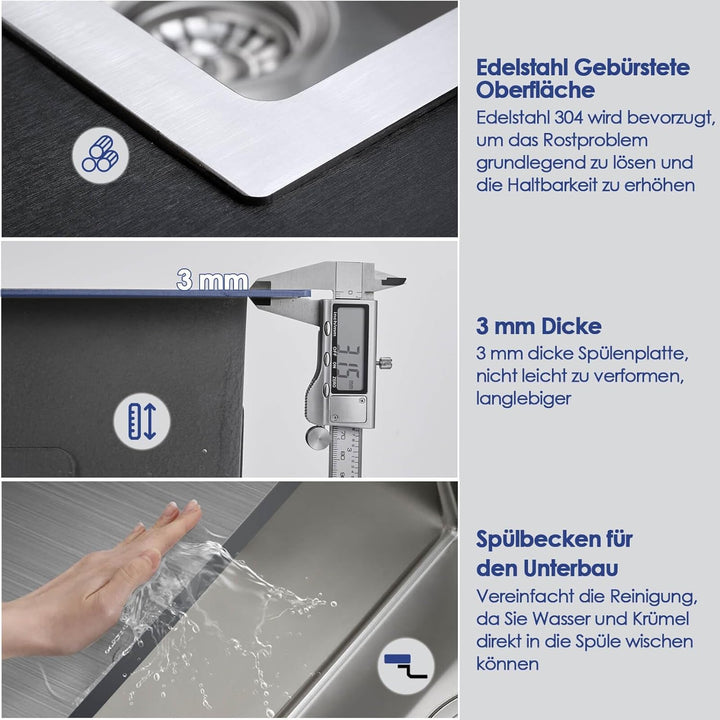 Edelstahl Gebürstete Oberfläche
Edelstahl 304 wird bevorzugt, um das Rostproblem grundlegend zu lösen und die Haltbarkeit zu erhöhen

3 mm

3.16

3 mm Dicke
3 mm dicke Spülenplatte, nicht leicht zu verformen, langlebiger

Spülbecken für den Unterbau
Vereinfacht die Reinigung, da Sie Wasser und Krümel direkt in die Spüle wischen können