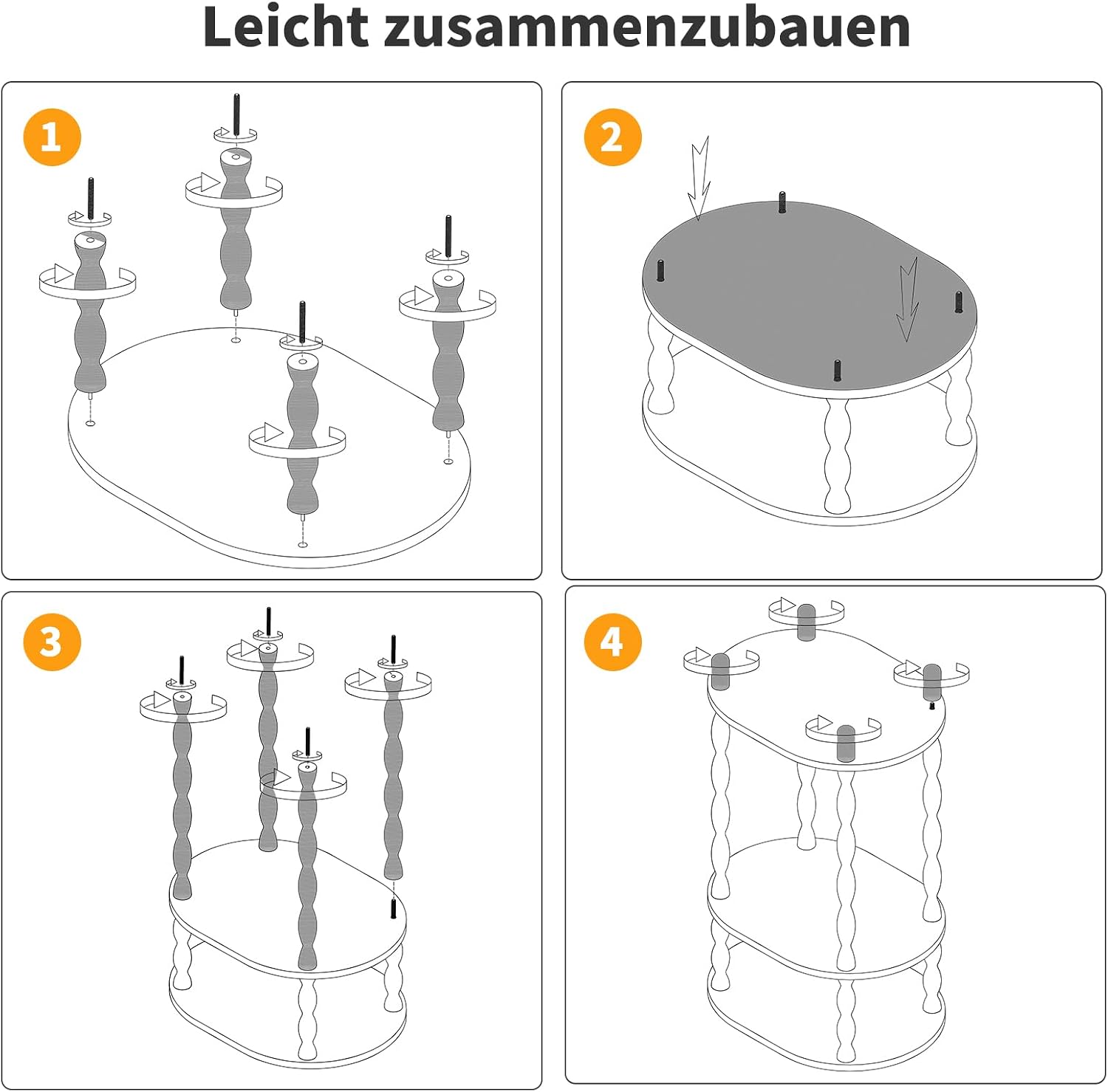 Leicht zusammenzubauen

1

2

3

4