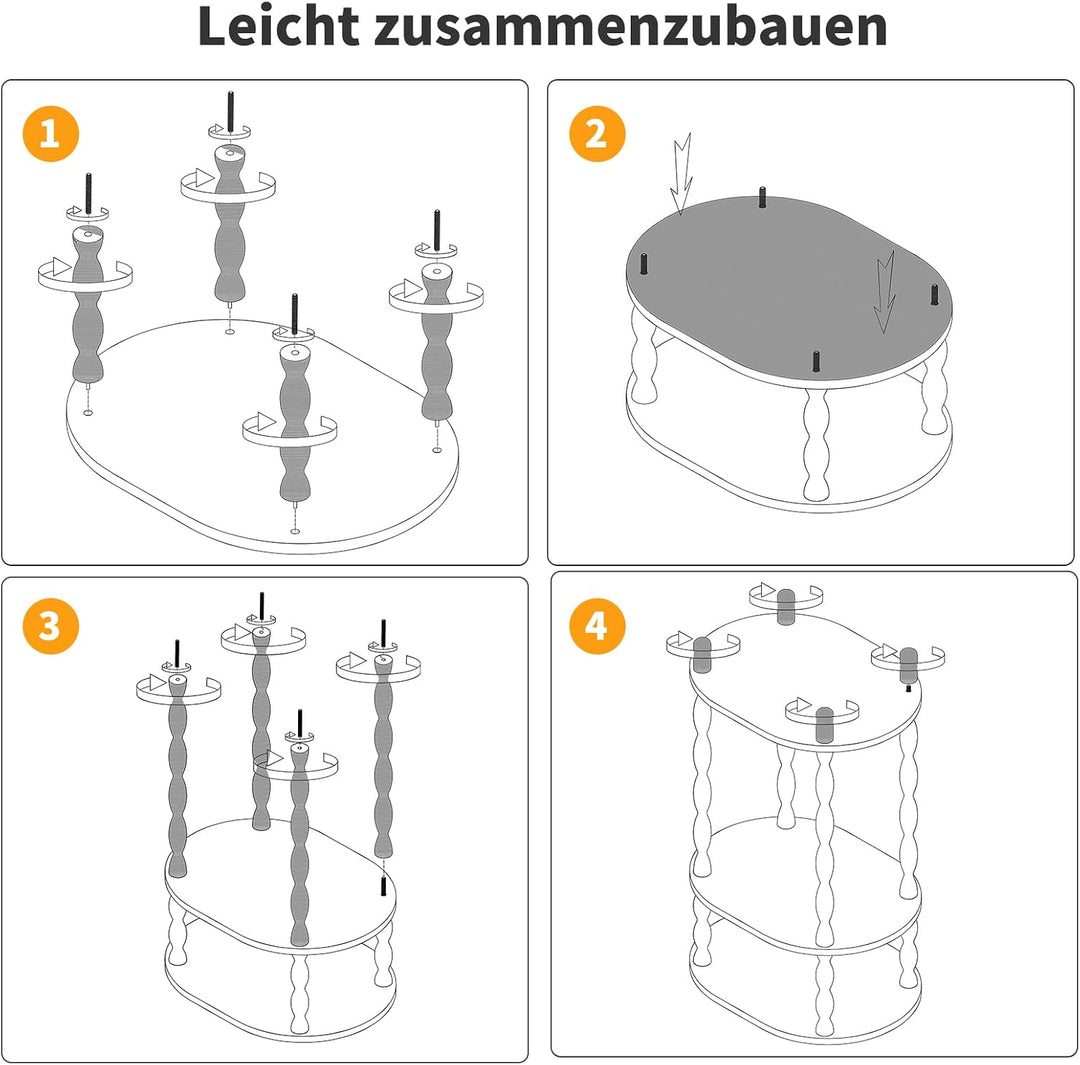 Leicht zusammenzubauen

1

2

3

4