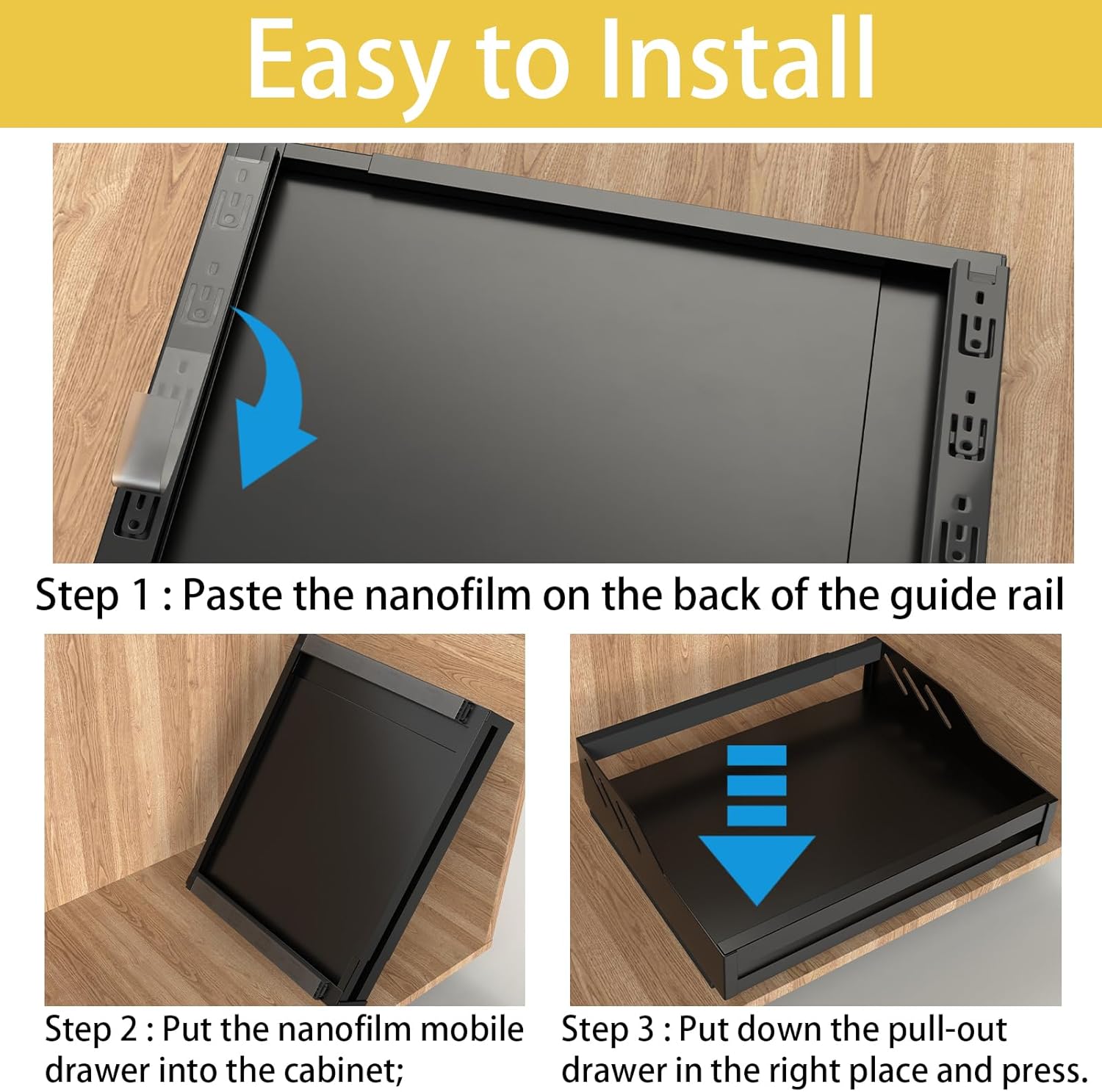 Easy to Install

Step 1 : Paste the nanofilm on the back of the guide rail

Step 2 : Put the nanofilm mobile drawer into the cabinet;

Step 3 : Put down the pull-out drawer in the right place and press.