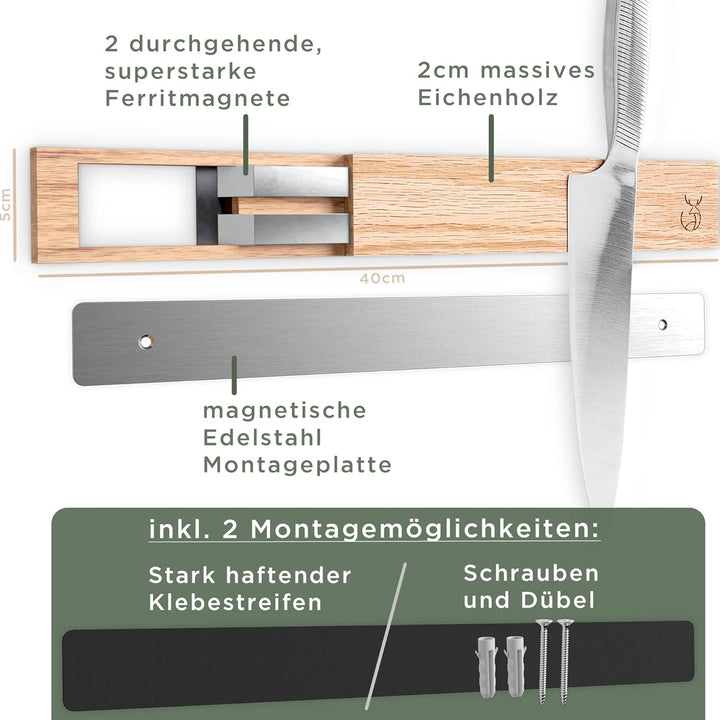 2 durchgehende, superstarke Ferritmagnete

2cm massives Eichenholz

5cm

40cm

magnetische Edelstahl Montageplatte

inkl. 2 Montagemöglichkeiten:

Stark haftender Klebestreifen

Schrauben und Dübel