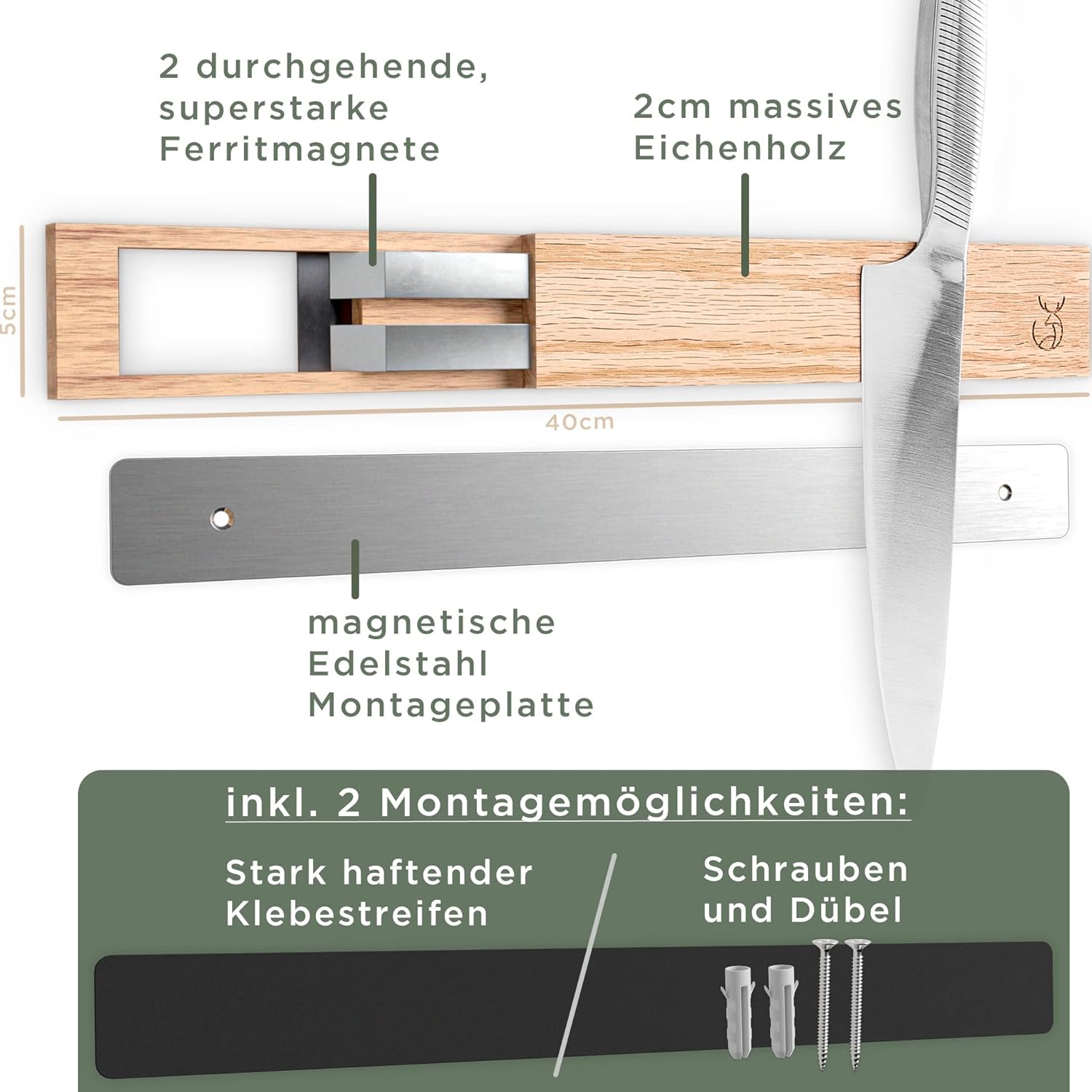 2 durchgehende, superstarke Ferritmagnete

2cm massives Eichenholz

5cm

40cm

magnetische Edelstahl Montageplatte

inkl. 2 Montagemöglichkeiten:

Stark haftender Klebestreifen

Schrauben und Dübel