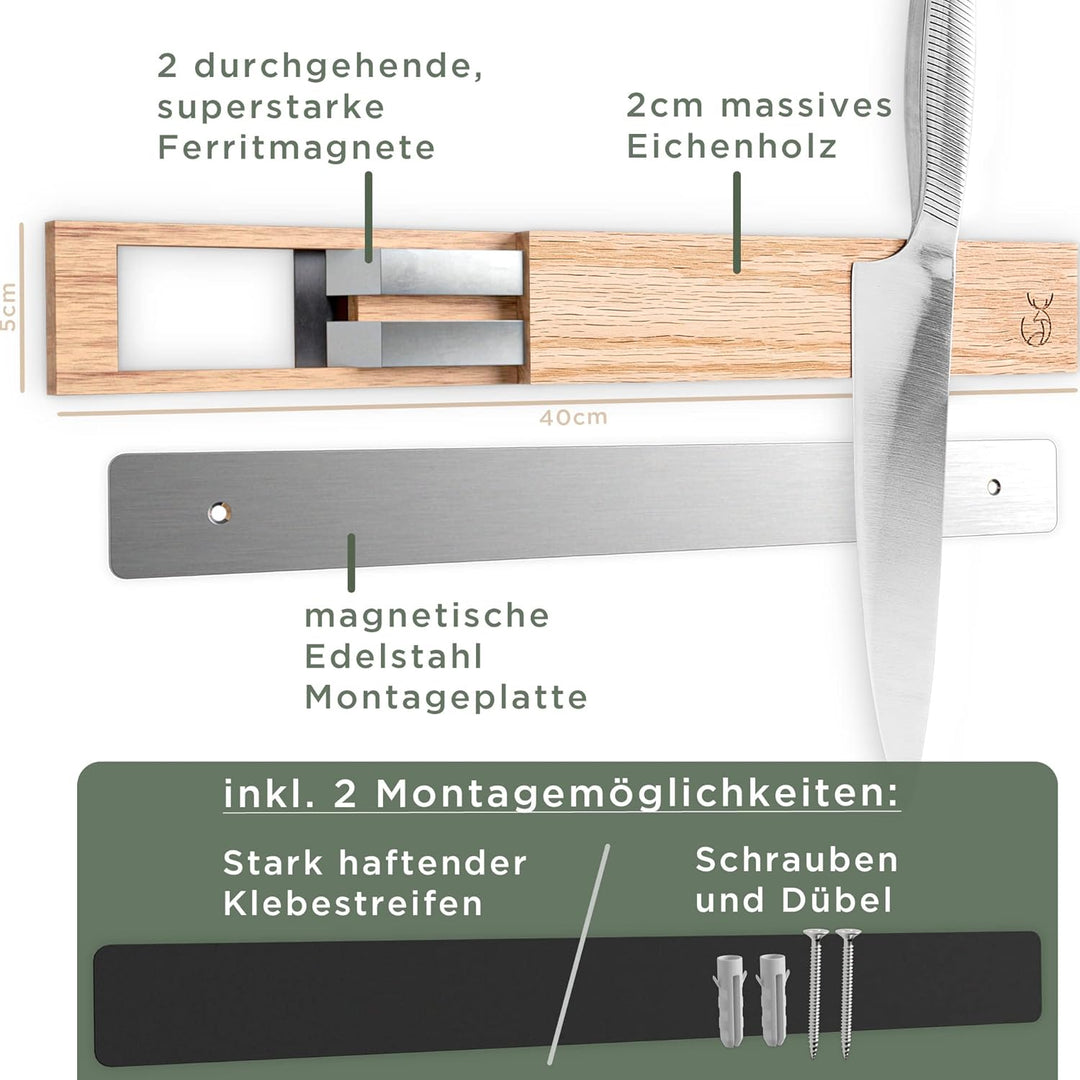 2 durchgehende, superstarke Ferritmagnete

2cm massives Eichenholz

5cm

40cm

magnetische Edelstahl Montageplatte

inkl. 2 Montagemöglichkeiten:

Stark haftender Klebestreifen

Schrauben und Dübel