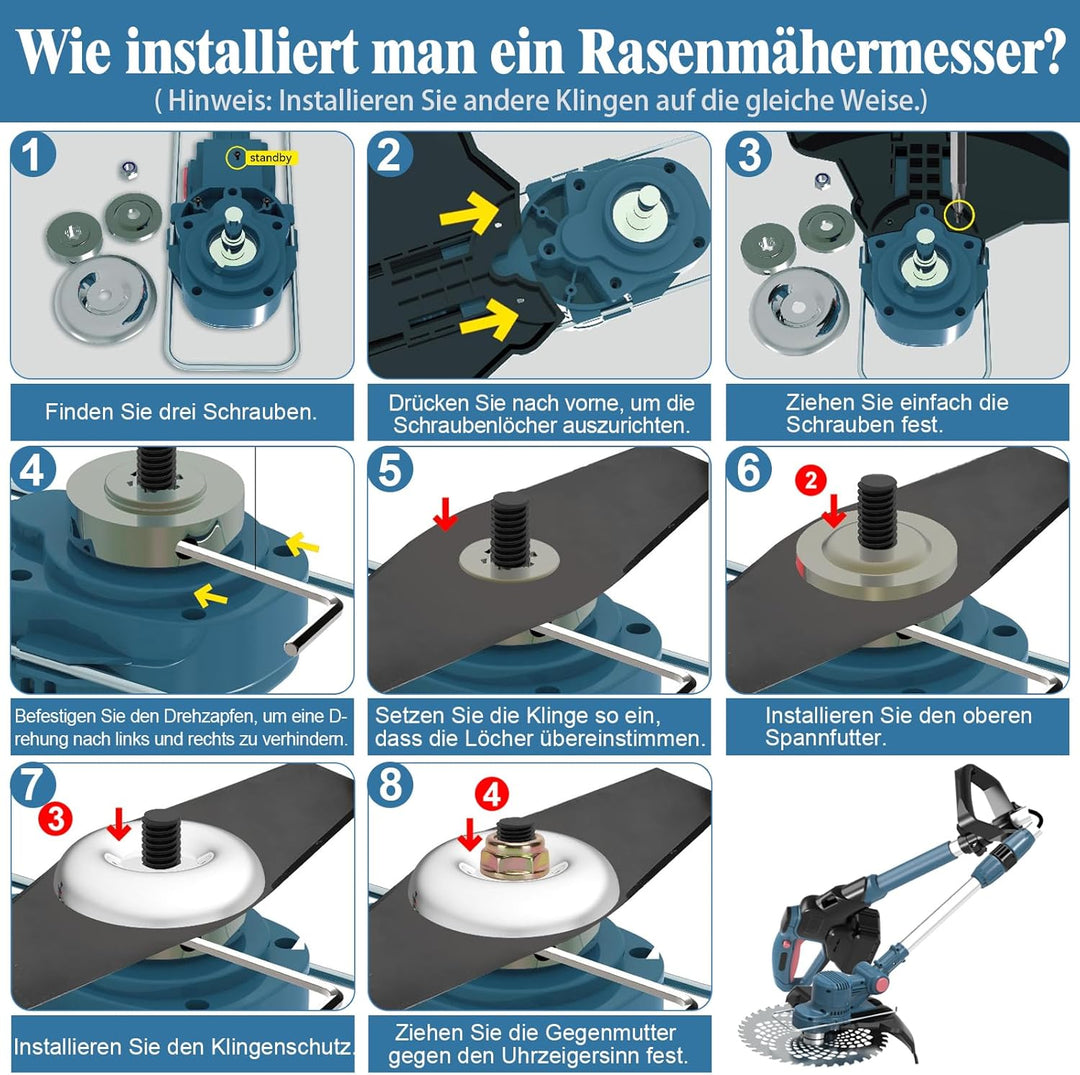 Wie installiert man ein Rasenmähermesser?
( Hinweis: Installieren Sie andere Klingen auf die gleiche Weise.)

1
standby
Finden Sie drei Schrauben.

2
Drücken Sie nach vorne, um die Schraubenlöcher auszurichten.

3
Ziehen Sie einfach die Schrauben fest.

4
Befestigen Sie den Drehzapfen, um eine Drehung nach links und rechts zu verhindern.

5
Setzen Sie die Klinge so ein, dass die Löcher übereinstimmen.

6
2
Installieren Sie den oberen Spannfutter.

7
3
Installieren Sie den Klingenschutz.

8
4
Ziehen Sie die Gegenmutter gegen den Uhrzeigersinn fest.