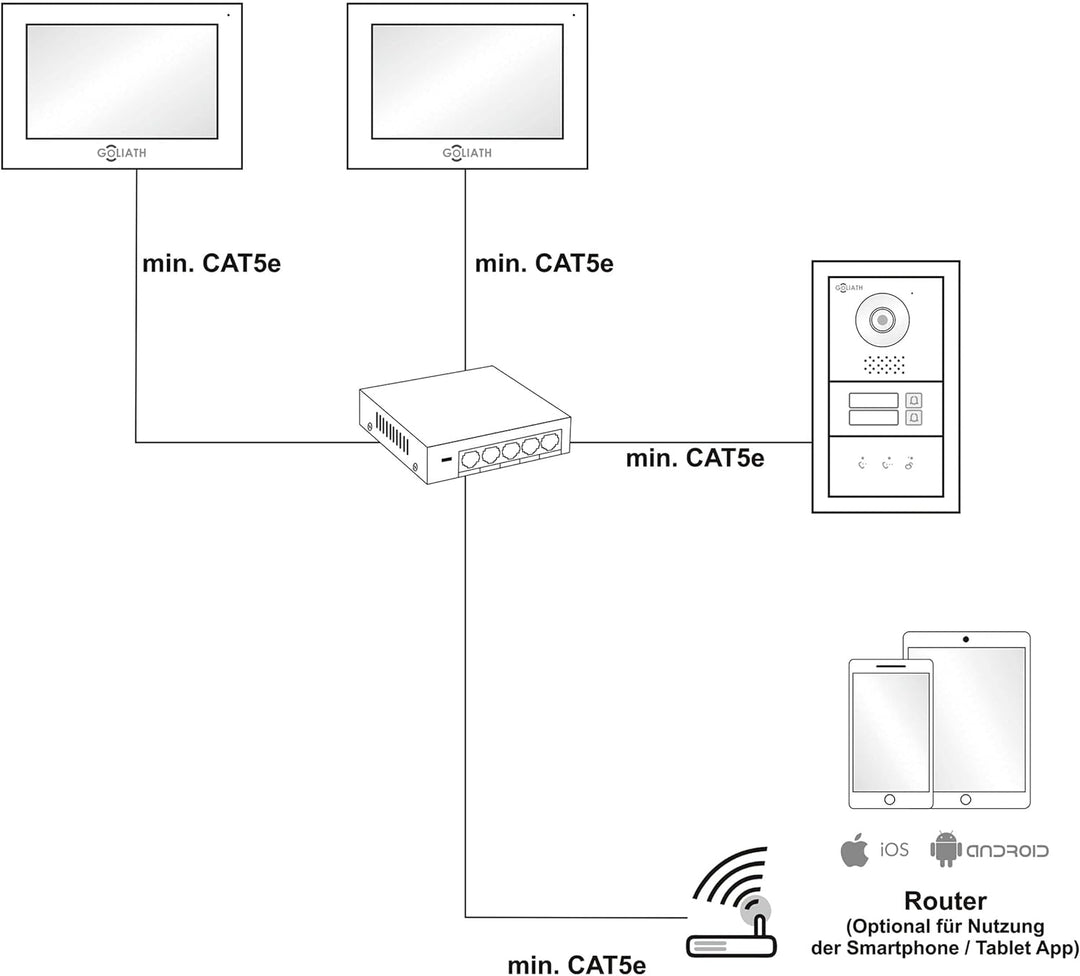 GOLIATH

GOLIATH

min. CAT5e

min. CAT5e

GOLIATH

min. CAT5e

iOS ANDROID

Router
(Optional für Nutzung der Smartphone / Tablet App)

min. CAT5e