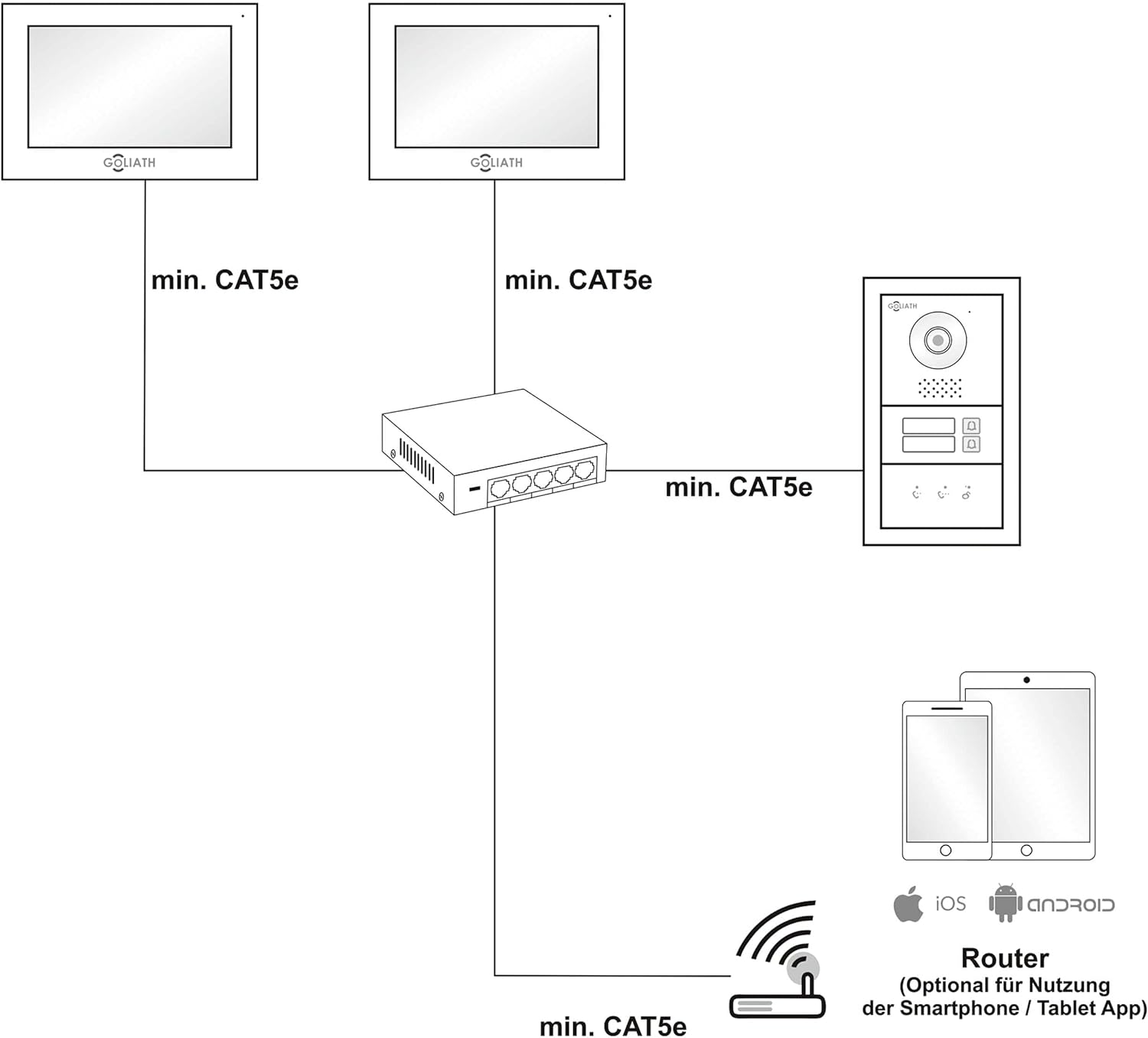 GOLIATH

GOLIATH

min. CAT5e

min. CAT5e

GOLIATH

min. CAT5e

iOS

ANDROID

Router
(Optional für Nutzung der Smartphone / Tablet App)

min. CAT5e