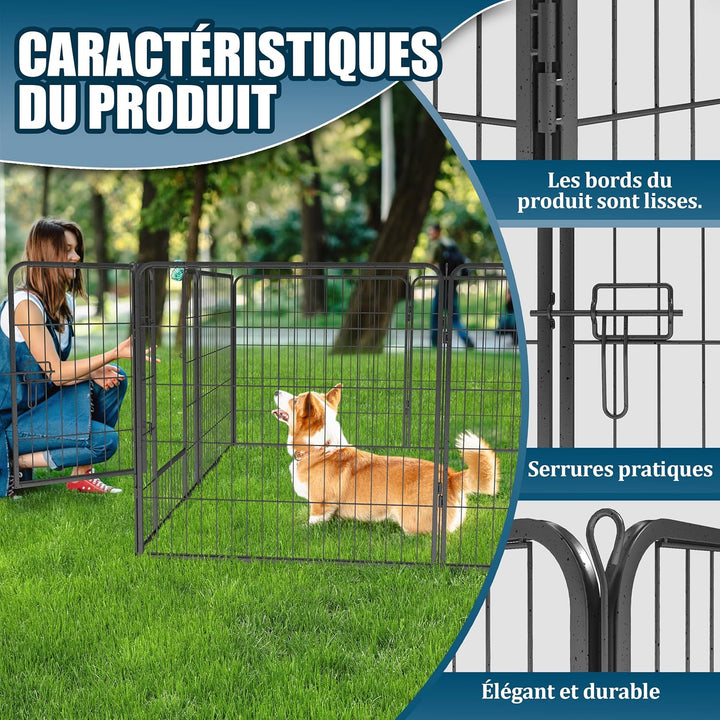 CARACTÉRISTIQUES DU PRODUIT

Les bords du produit sont lisses.

Serrures pratiques

Élégant et durable