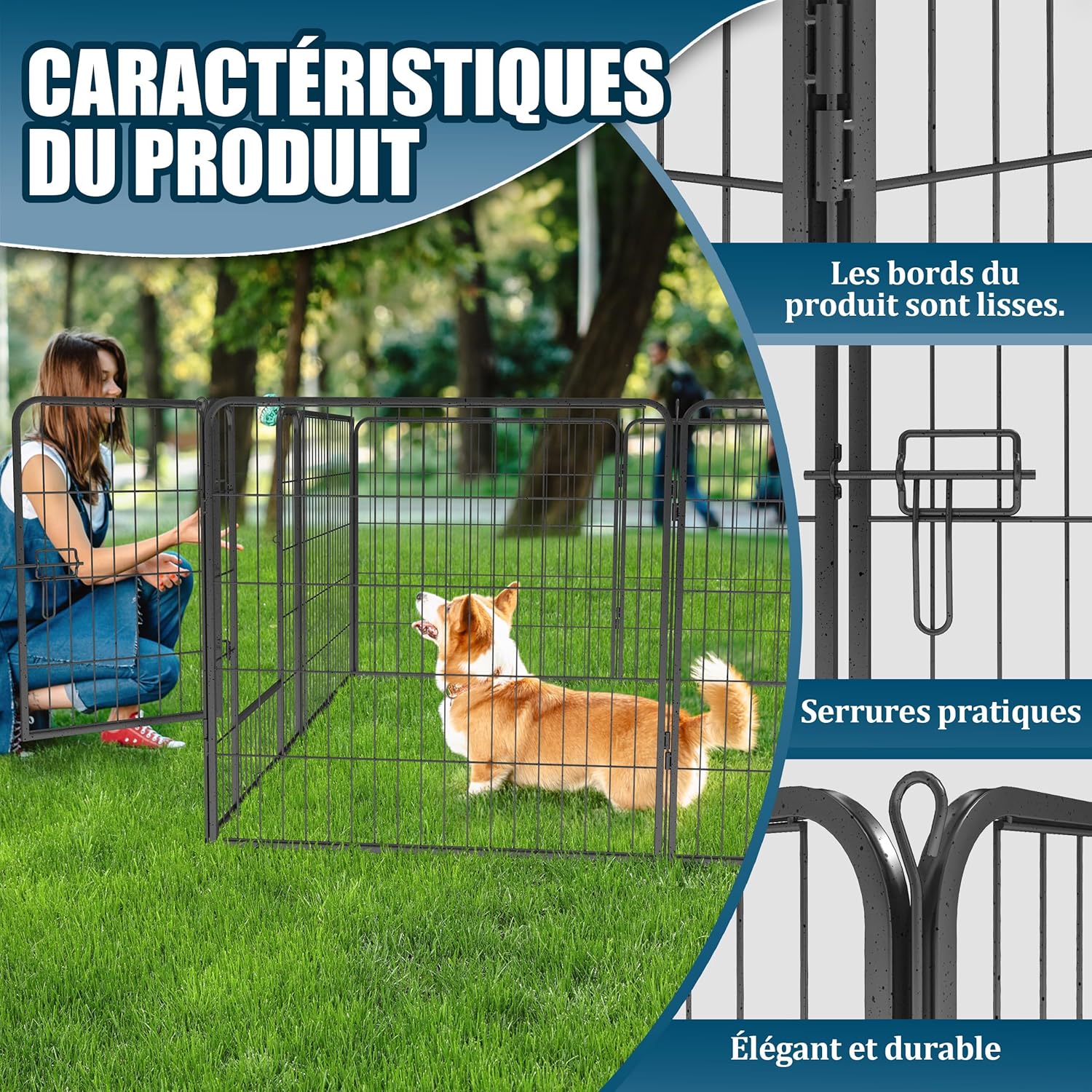 CARACTÉRISTIQUES DU PRODUIT

Les bords du produit sont lisses.

Serrures pratiques

Élégant et durable