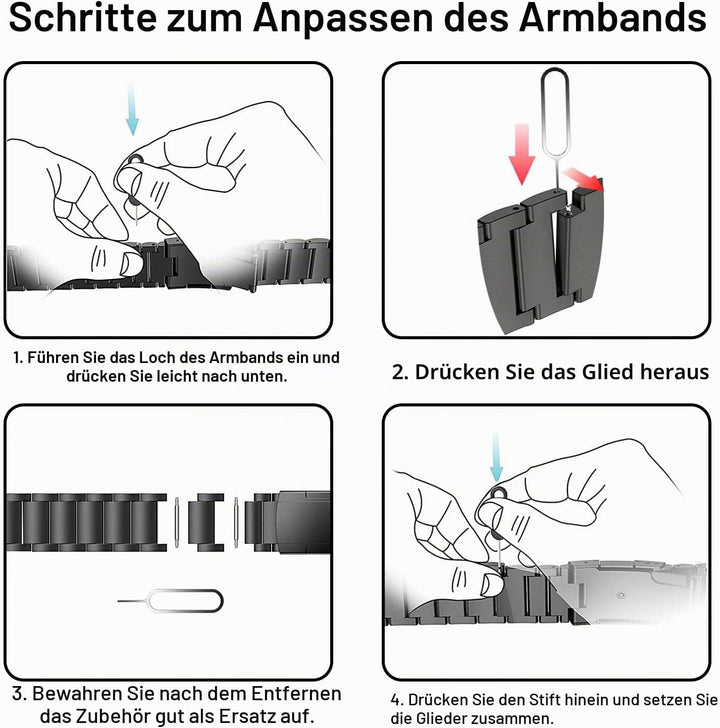 Schritte zum Anpassen des Armbands

1. Führen Sie das Loch des Armbands ein und drücken Sie leicht nach unten.

2. Drücken Sie das Glied heraus

3. Bewahren Sie nach dem Entfernen das Zubehör gut als Ersatz auf.

4. Drücken Sie den Stift hinein und setzen Sie die Glieder zusammen.