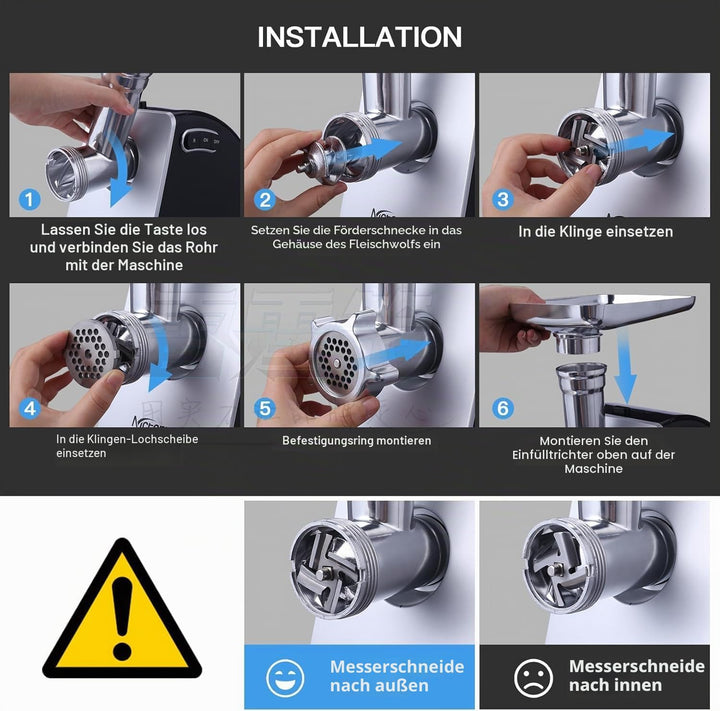 INSTALLATION

1

Lassen Sie die Taste los und verbinden Sie das Rohr mit der Maschine

2

Setzen Sie die Förderschnecke in das Gehäuse des Fleischwolfs ein

3

In die Klinge einsetzen

4

In die Klingen-Lochscheibe einsetzen

5

Befestigungsring montieren

6

Montieren Sie den Einfülltrichter oben auf der Maschine

Messerschneide nach außen

Messerschneide nach innen