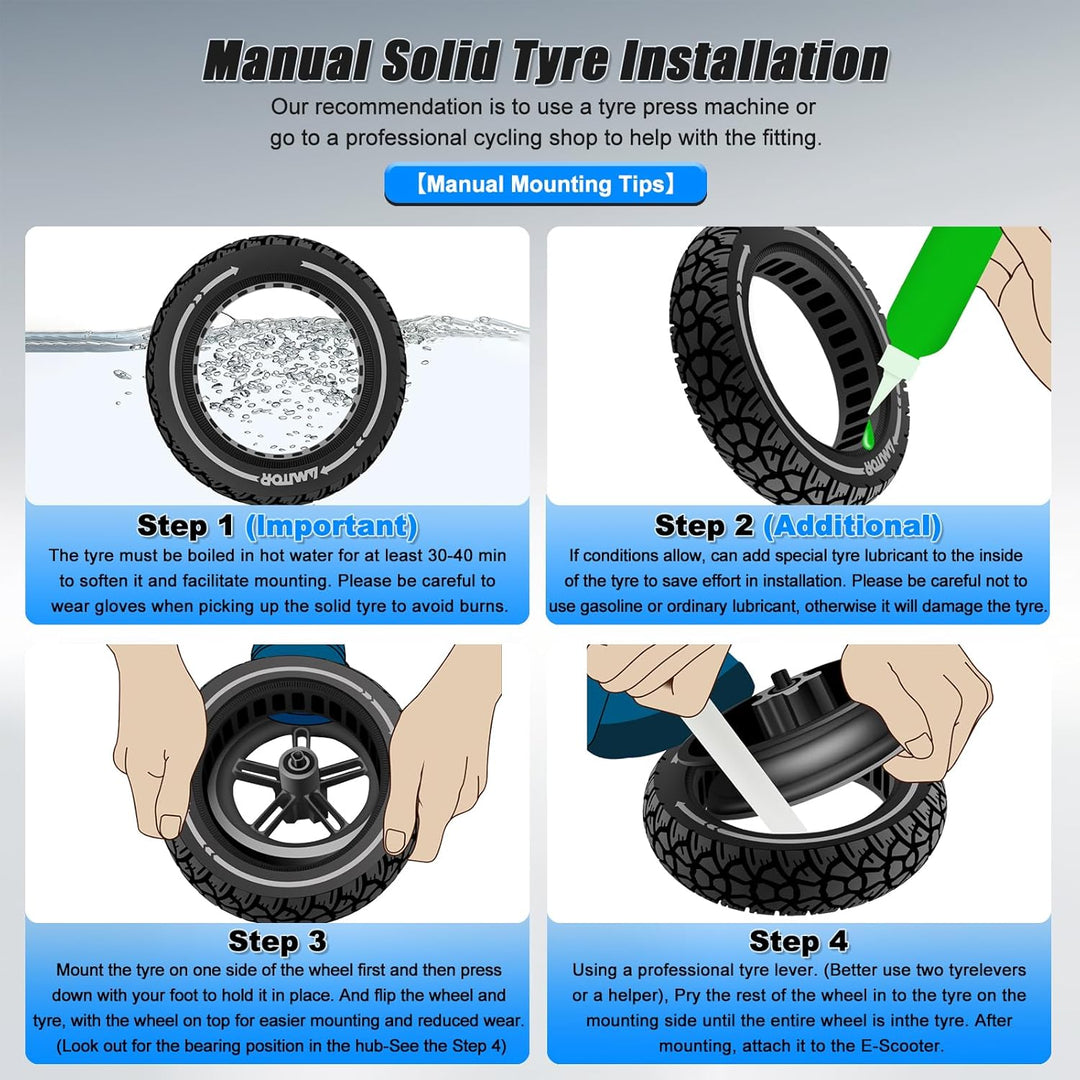 Manual Solid Tyre Installation

Our recommendation is to use a tyre press machine or go to a professional cycling shop to help with the fitting.

【Manual Mounting Tips】

Step 1 (Important)

The tyre must be boiled in hot water for at least 30-40 min to soften it and facilitate mounting. Please be careful to wear gloves when picking up the solid tyre to avoid burns.

Step 2 (Additional)

If conditions allow, can add special tyre lubricant to the inside of the tyre to save effort in installation. Please be careful not to use gasoline or ordinary lubricant, otherwise it will damage the tyre.

Step 3

Mount the tyre on one side of the wheel first and then press down with your foot to hold it in place. And flip the wheel and tyre, with the wheel on top for easier mounting and reduced wear. (Look out for the bearing position in the hub-See the Step 4)

Step 4

Using a professional tyre lever. (Better use two tyrelevers or a helper), Pry the rest of the wheel in to the tyre on the mounting side until the entire wheel is inthe tyre. After mounting, attach it to the E-Scooter.