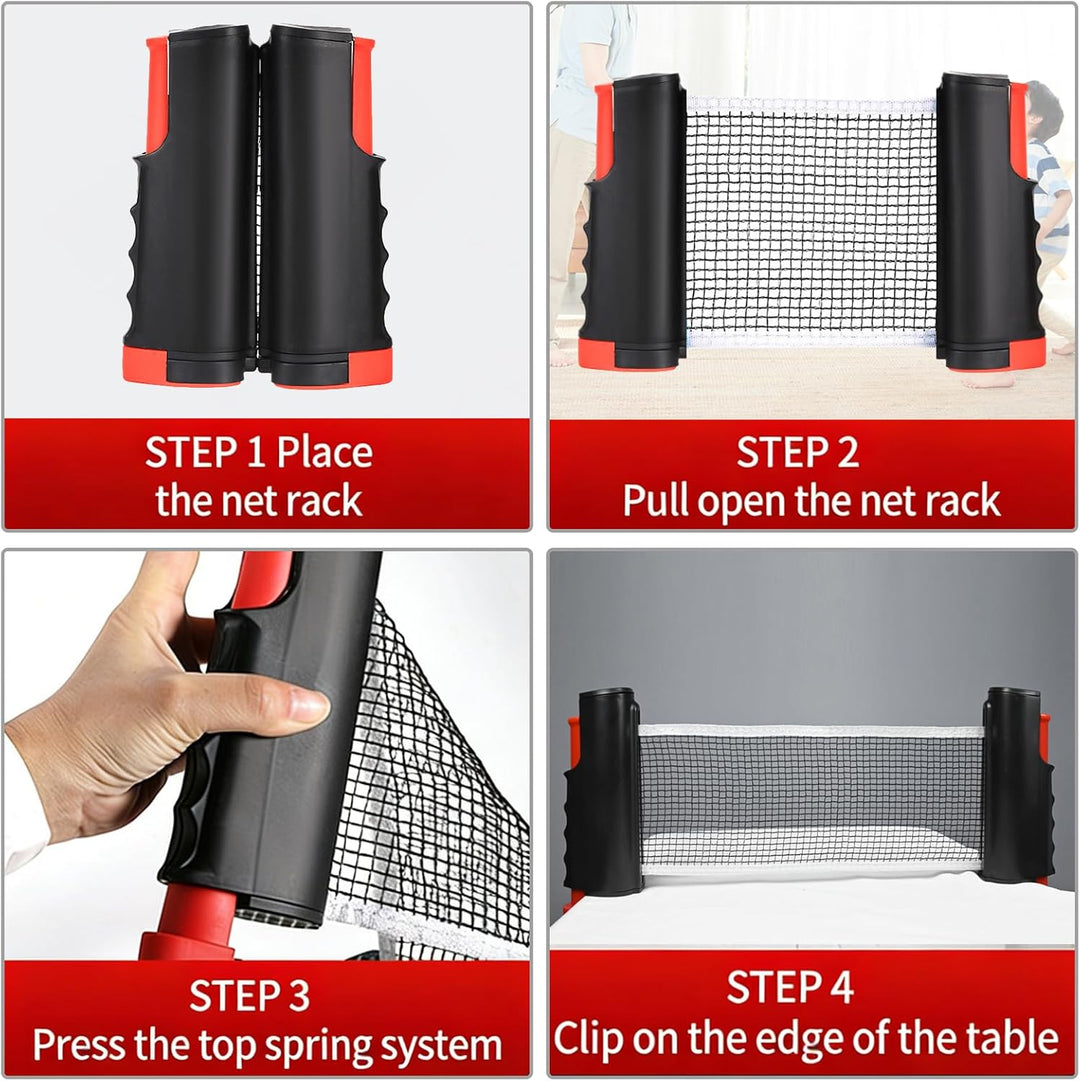 STEP 1 Place the net rack

STEP 2
Pull open the net rack

STEP 3
Press the top spring system

STEP 4
Clip on the edge of the table