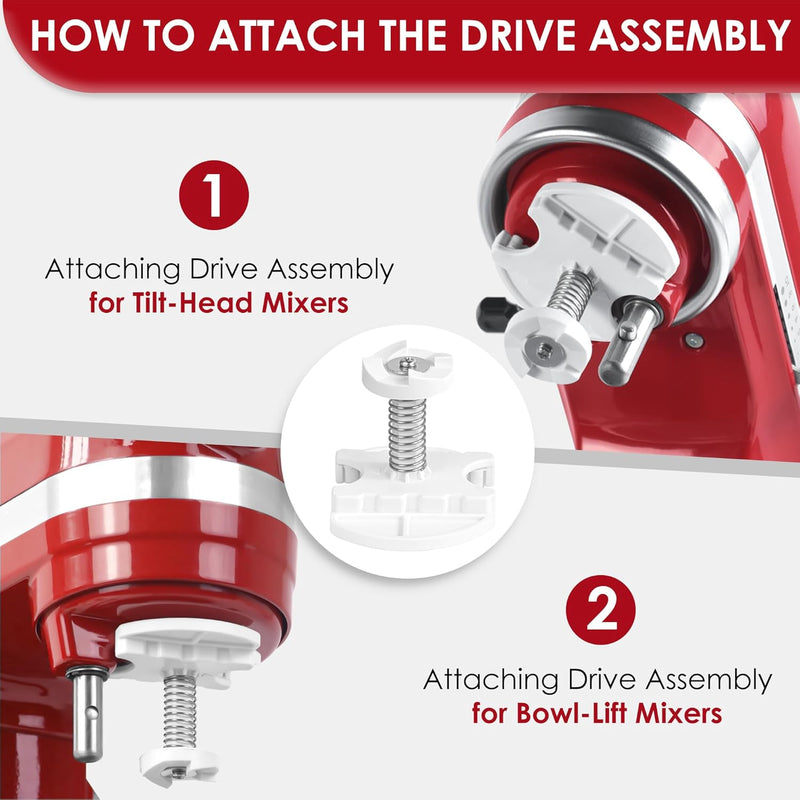 HOW TO ATTACH THE DRIVE ASSEMBLY

1

Attaching Drive Assembly
for Tilt-Head Mixers

2

Attaching Drive Assembly
for Bowl-Lift Mixers