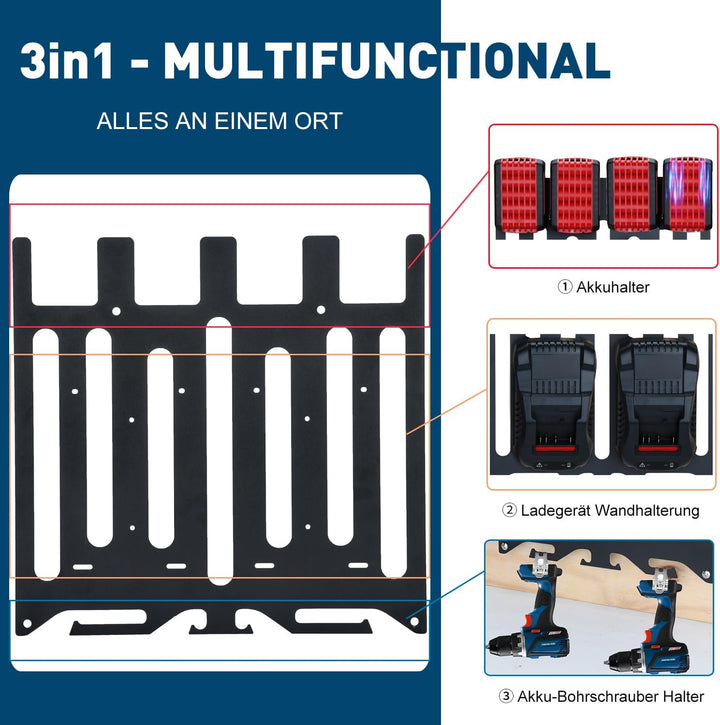 3in1 - MULTIFUNCTIONAL

ALLES AN EINEM ORT

① Akkuhalter

② Ladegerät Wandhalterung

③ Akku-Bohrschrauber Halter