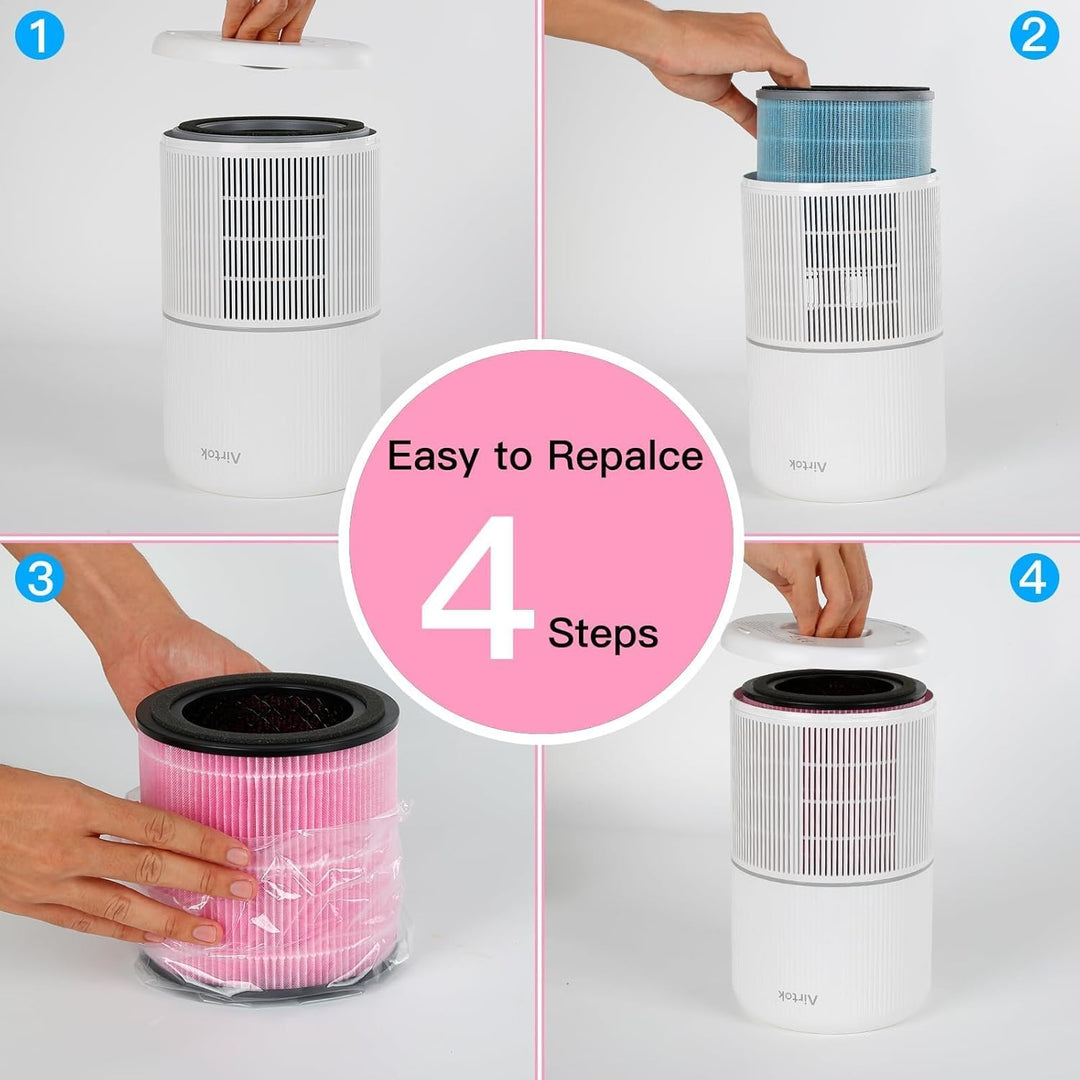 1

2

Airtok

Airtok

Easy to Repalce

4 Steps

3

4

Airtok