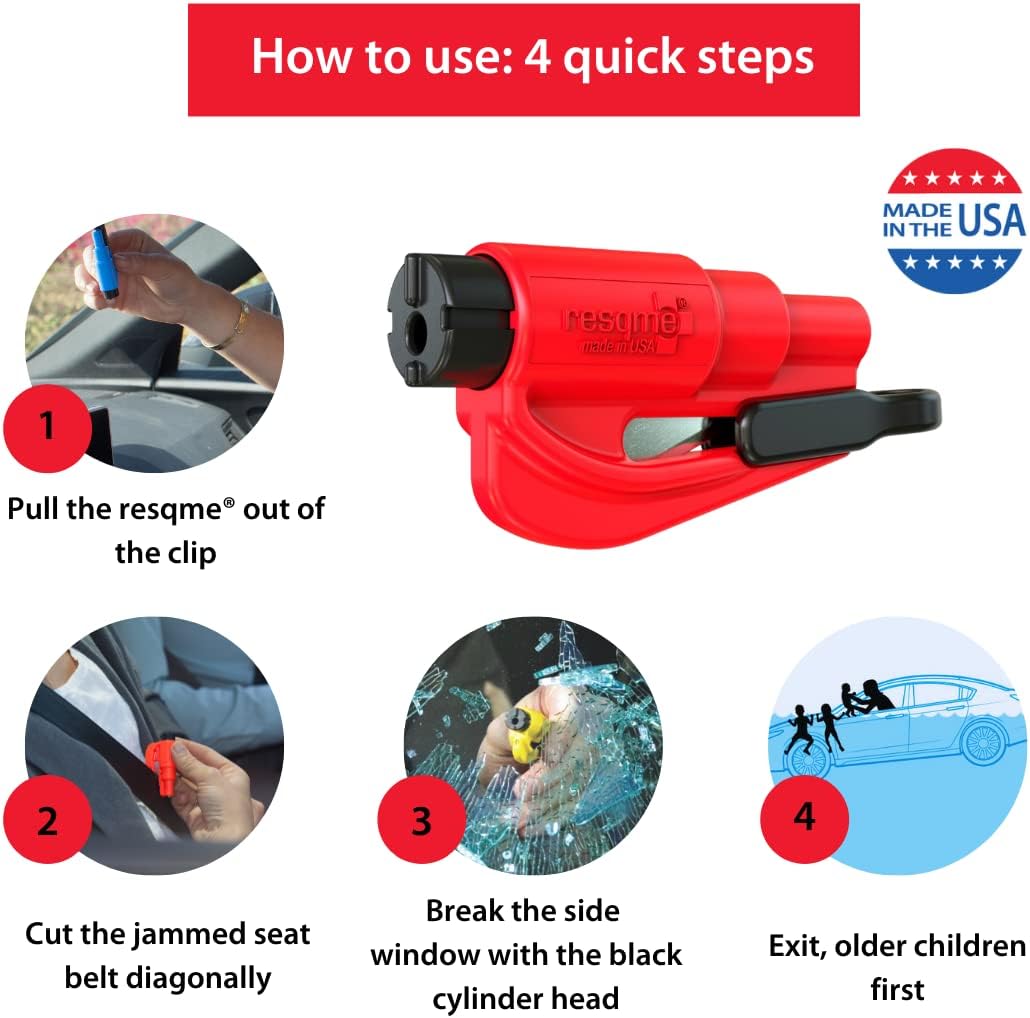 How to use: 4 quick steps

MADE IN THE USA

resqme®
made in USA

1

Pull the resqme® out of the clip

2

Cut the jammed seat belt diagonally

3

Break the side window with the black cylinder head

4

Exit, older children first