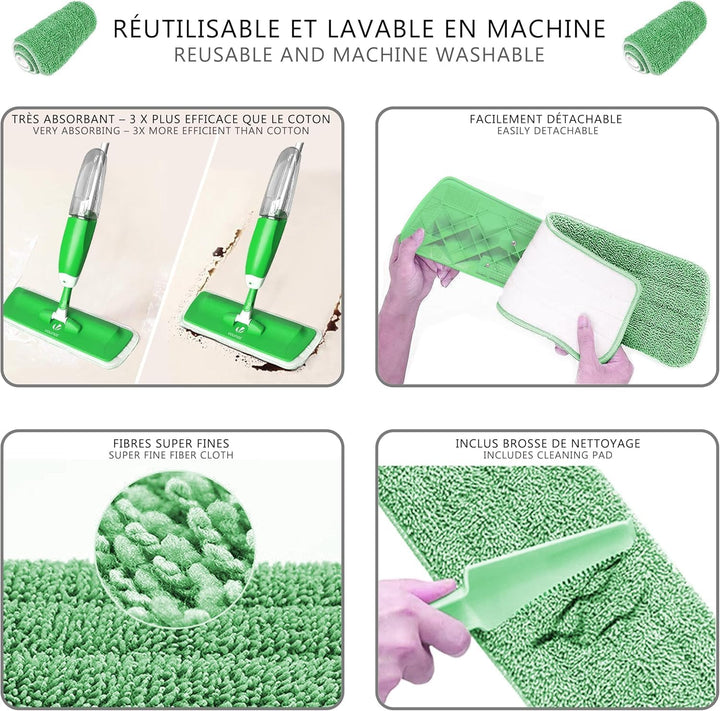 RÉUTILISABLE ET LAVABLE EN MACHINE
REUSABLE AND MACHINE WASHABLE

TRÈS ABSORBANT – 3 X PLUS EFFICACE QUE LE COTON
VERY ABSORBING – 3X MORE EFFICIENT THAN COTTON

FACILEMENT DÉTACHABLE
EASILY DETACHABLE

FIBRES SUPER FINES
SUPER FINE FIBER CLOTH

INCLUS BROSSE DE NETTOYAGE
INCLUDES CLEANING PAD