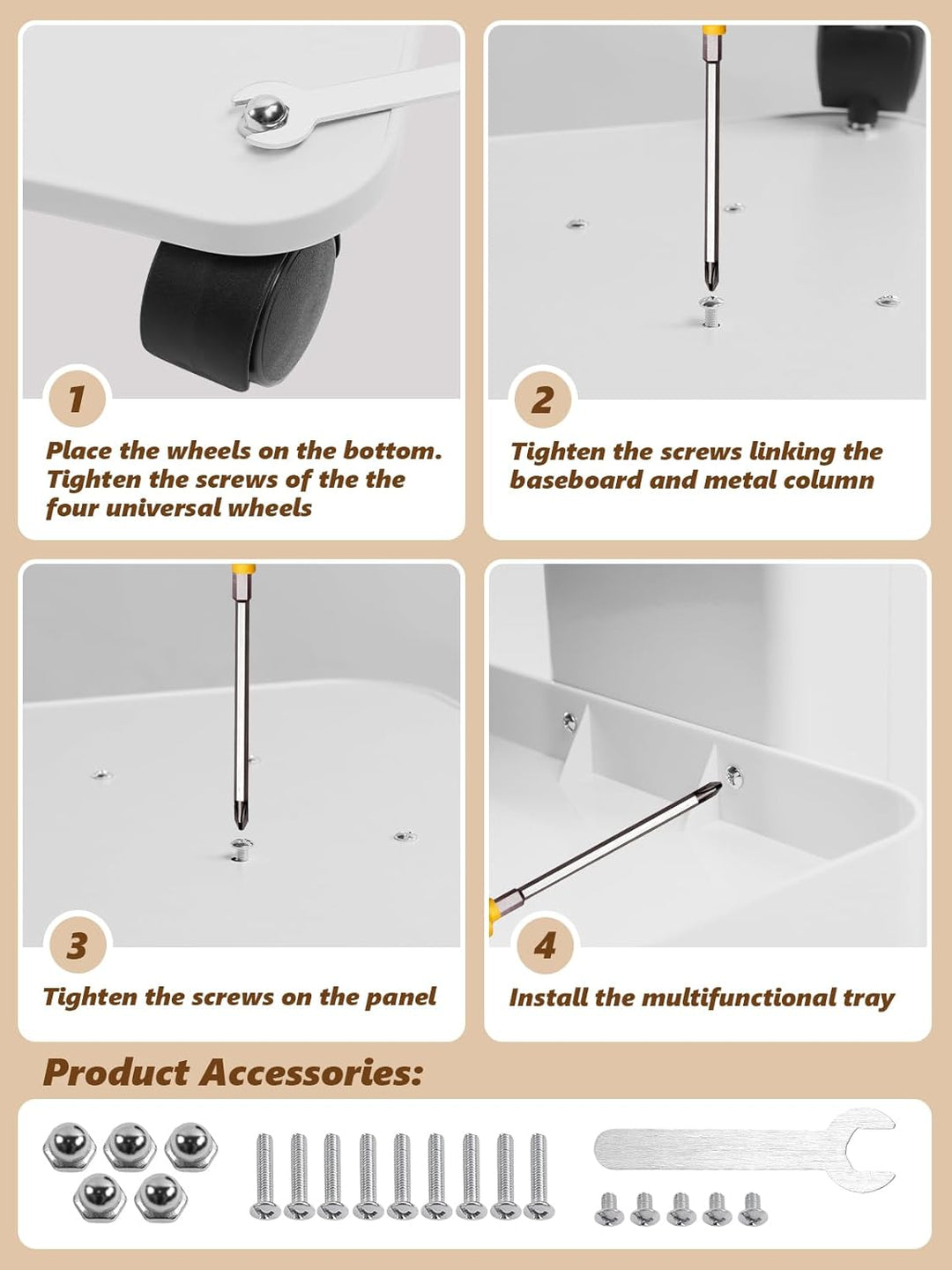 1

Place the wheels on the bottom. Tighten the screws of the the four universal wheels

2

Tighten the screws linking the baseboard and metal column

3

Tighten the screws on the panel

4

Install the multifunctional tray

Product Accessories: