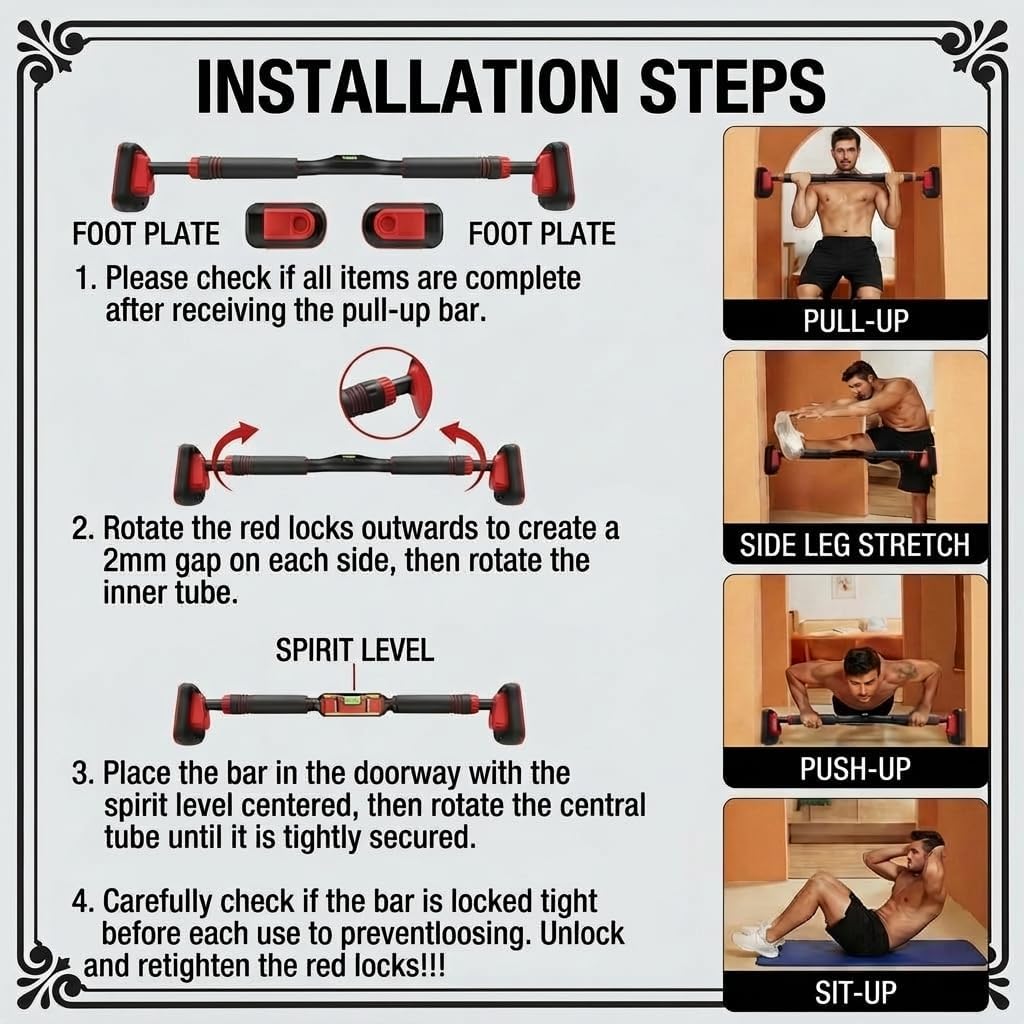 INSTALLATION STEPS

FOOT PLATE FOOT PLATE

1. Please check if all items are complete after receiving the pull-up bar.

2. Rotate the red locks outwards to create a 2mm gap on each side, then rotate the inner tube.

SPIRIT LEVEL

3. Place the bar in the doorway with the spirit level centered, then rotate the central tube until it is tightly secured.

4. Carefully check if the bar is locked tight before each use to preventloosing. Unlock and retighten the red locks!!!

PULL-UP

SIDE LEG STRETCH

PUSH-UP

SIT-UP