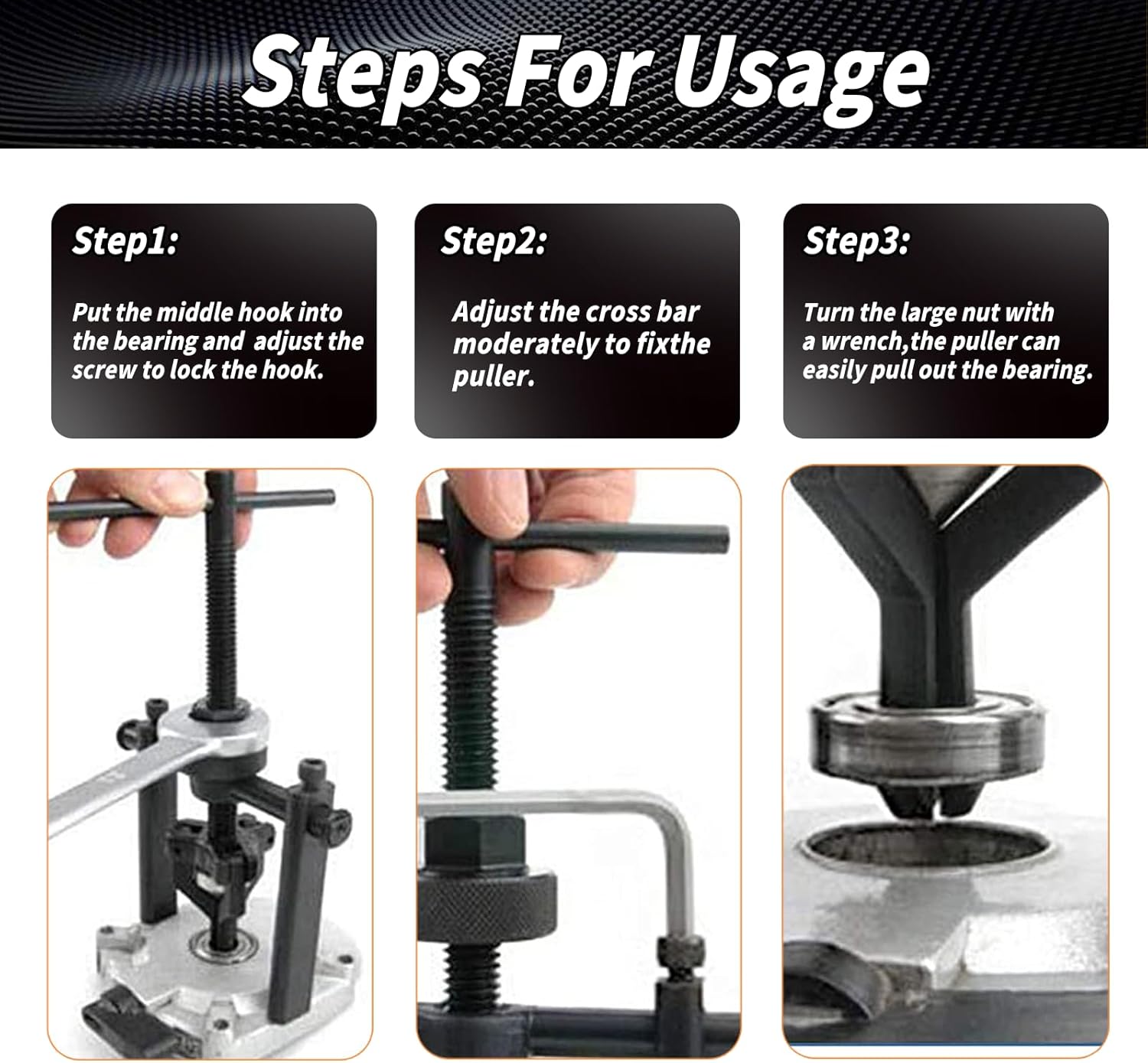 Steps For Usage

Step1:

Put the middle hook into the bearing and adjust the screw to lock the hook.

Step2:

Adjust the cross bar moderately to fixthe puller.

Step3:

Turn the large nut with a wrench,the puller can easily pull out the bearing.