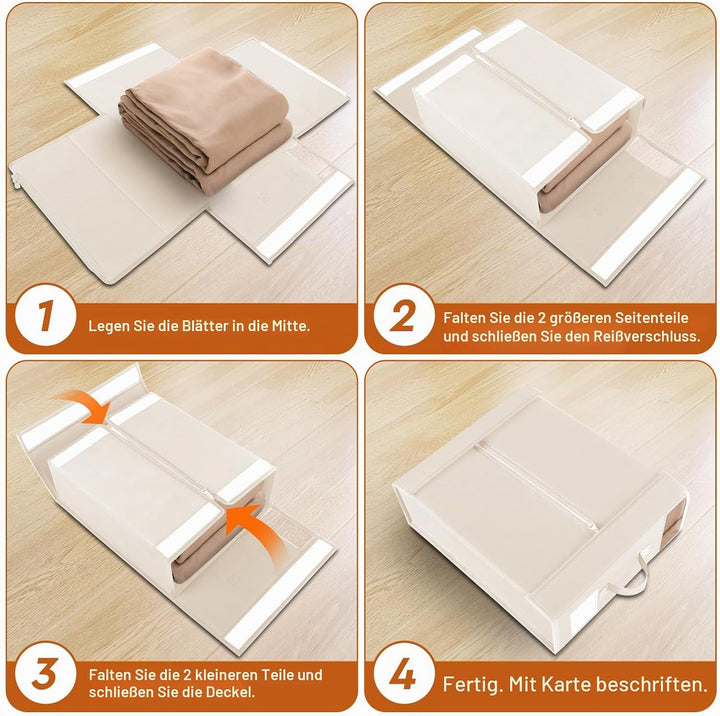 1
Legen Sie die Blätter in die Mitte.

2
Falten Sie die 2 größeren Seitenteile und schließen Sie den Reißverschluss.

3
Falten Sie die 2 kleineren Teile und schließen Sie die Deckel.

4
Fertig. Mit Karte beschriften.