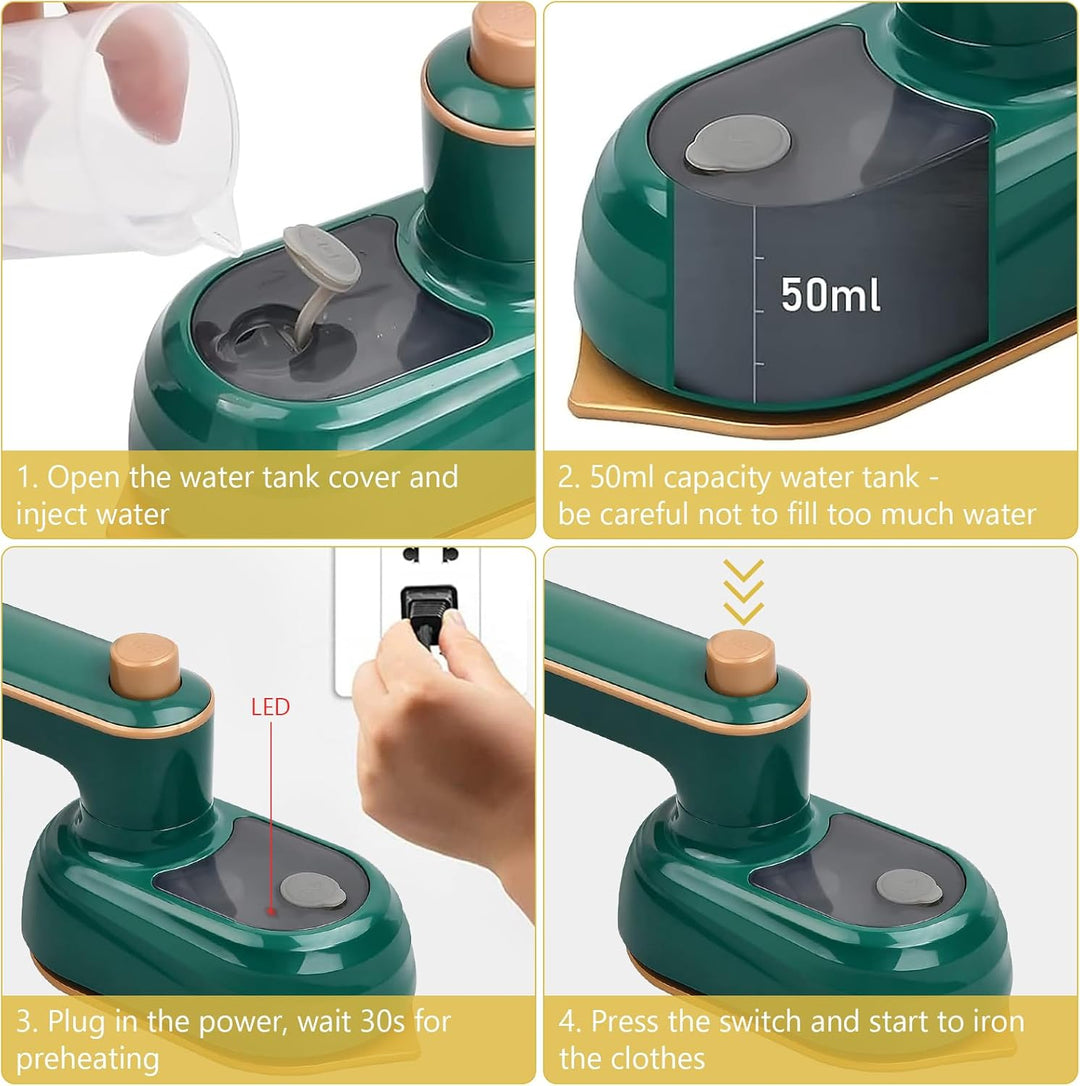 1. Open the water tank cover and inject water

50ml

2. 50ml capacity water tank - be careful not to fill too much water

LED

3. Plug in the power, wait 30s for preheating

4. Press the switch and start to iron the clothes