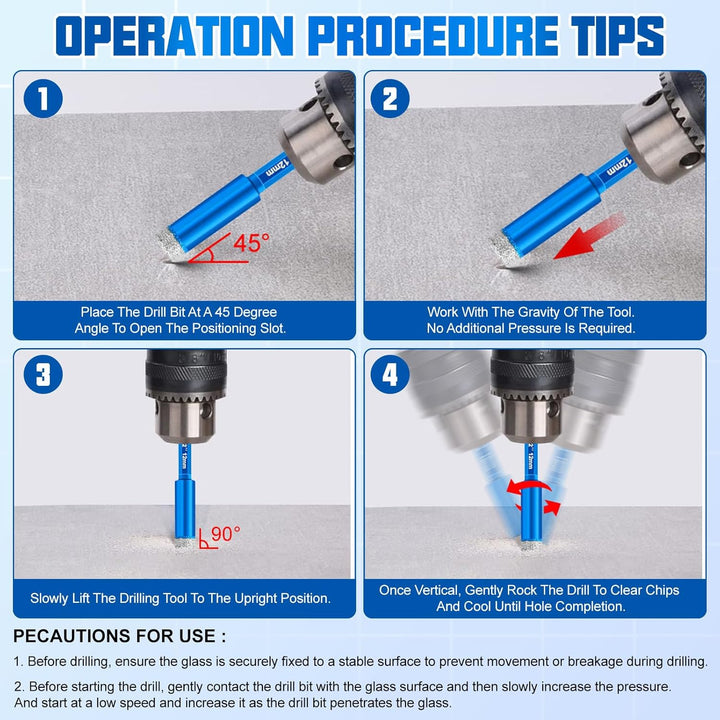 OPERATION PROCEDURE TIPS

1

12mm

45°

Place The Drill Bit At A 45 Degree Angle To Open The Positioning Slot.

2

12mm

Work With The Gravity Of The Tool. No Additional Pressure Is Required.

3

12mm

90°

Slowly Lift The Drilling Tool To The Upright Position.

4

12mm

Once Vertical, Gently Rock The Drill To Clear Chips And Cool Until Hole Completion.

PECAUTIONS FOR USE :

1. Before drilling, ensure the glass is securely fixed to a stable surface to prevent movement or breakage during drilling.

2. Before starting the drill, gently contact the drill bit with the glass surface and then slowly increase the pressure. And start at a low speed and increase it as the drill bit penetrates the glass.