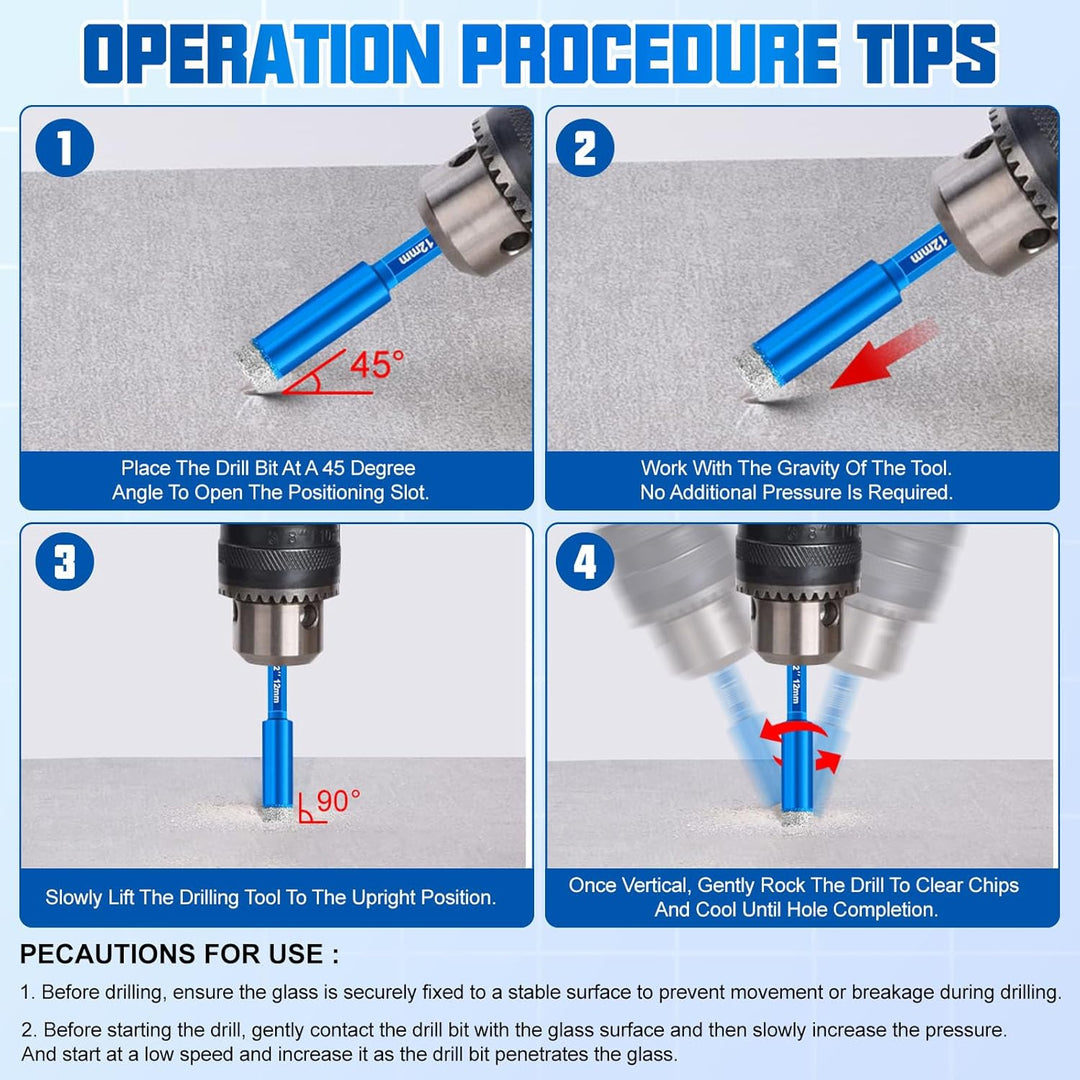 OPERATION PROCEDURE TIPS

1

12mm

45°

Place The Drill Bit At A 45 Degree Angle To Open The Positioning Slot.

2

12mm

Work With The Gravity Of The Tool. No Additional Pressure Is Required.

3

12mm

90°

Slowly Lift The Drilling Tool To The Upright Position.

4

12mm

Once Vertical, Gently Rock The Drill To Clear Chips And Cool Until Hole Completion.

PECAUTIONS FOR USE :

1. Before drilling, ensure the glass is securely fixed to a stable surface to prevent movement or breakage during drilling.

2. Before starting the drill, gently contact the drill bit with the glass surface and then slowly increase the pressure. And start at a low speed and increase it as the drill bit penetrates the glass.