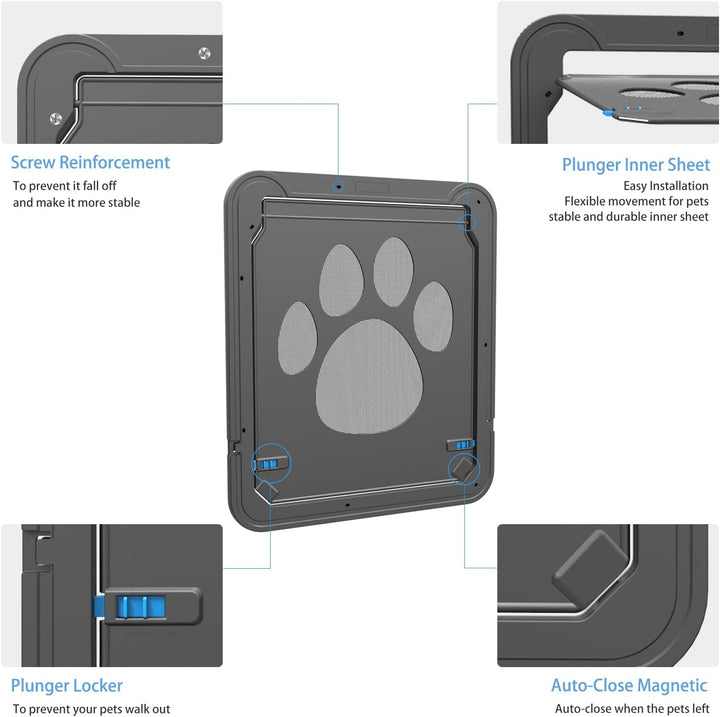 Screw Reinforcement

To prevent it fall off and make it more stable

Plunger Inner Sheet

Easy Installation
Flexible movement for pets
stable and durable inner sheet

Plunger Locker

To prevent your pets walk out

Auto-Close Magnetic

Auto-close when the pets left