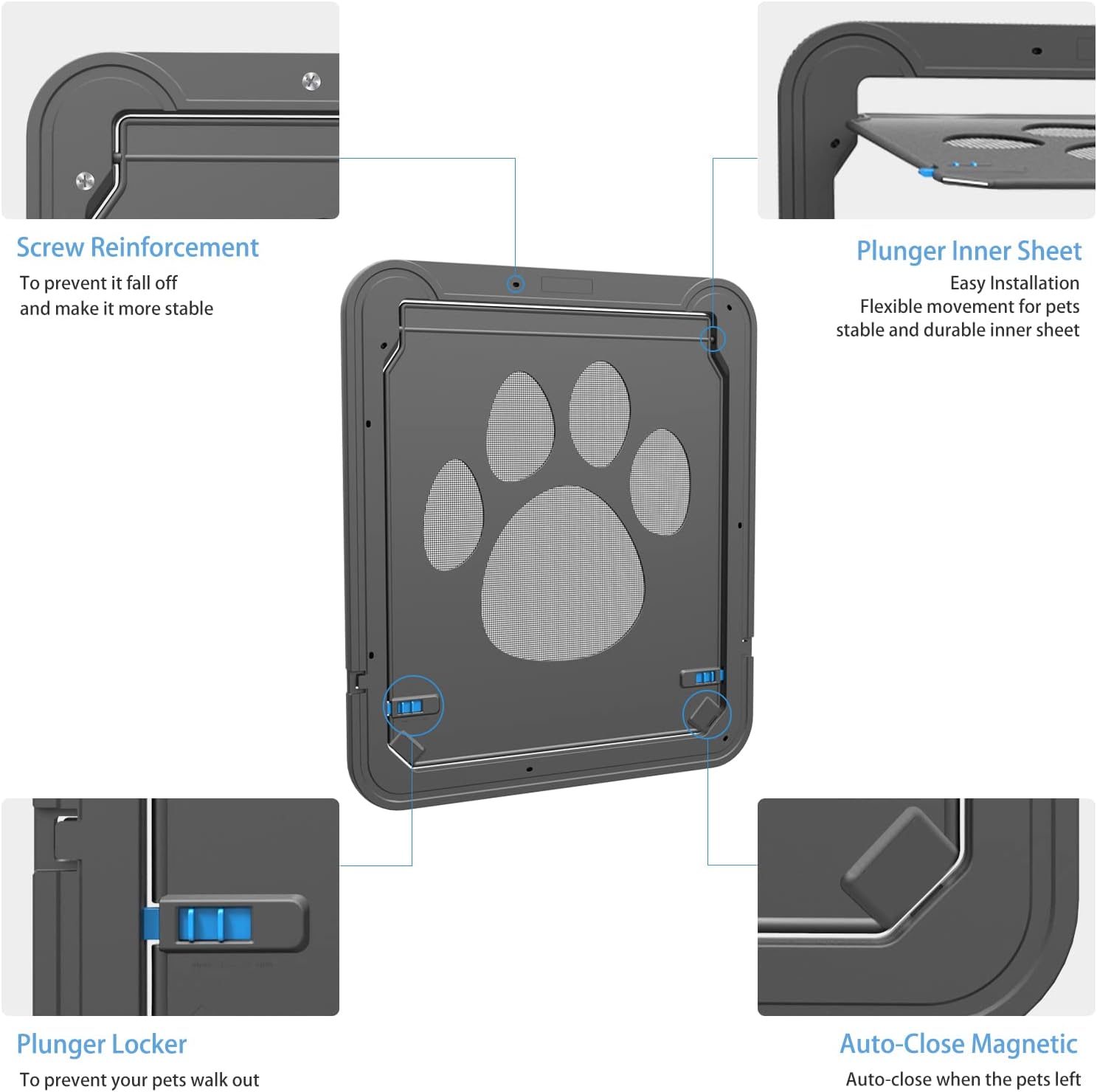 Screw Reinforcement

To prevent it fall off
and make it more stable

Plunger Inner Sheet

Easy Installation
Flexible movement for pets
stable and durable inner sheet

Plunger Locker

To prevent your pets walk out

Auto-Close Magnetic

Auto-close when the pets left