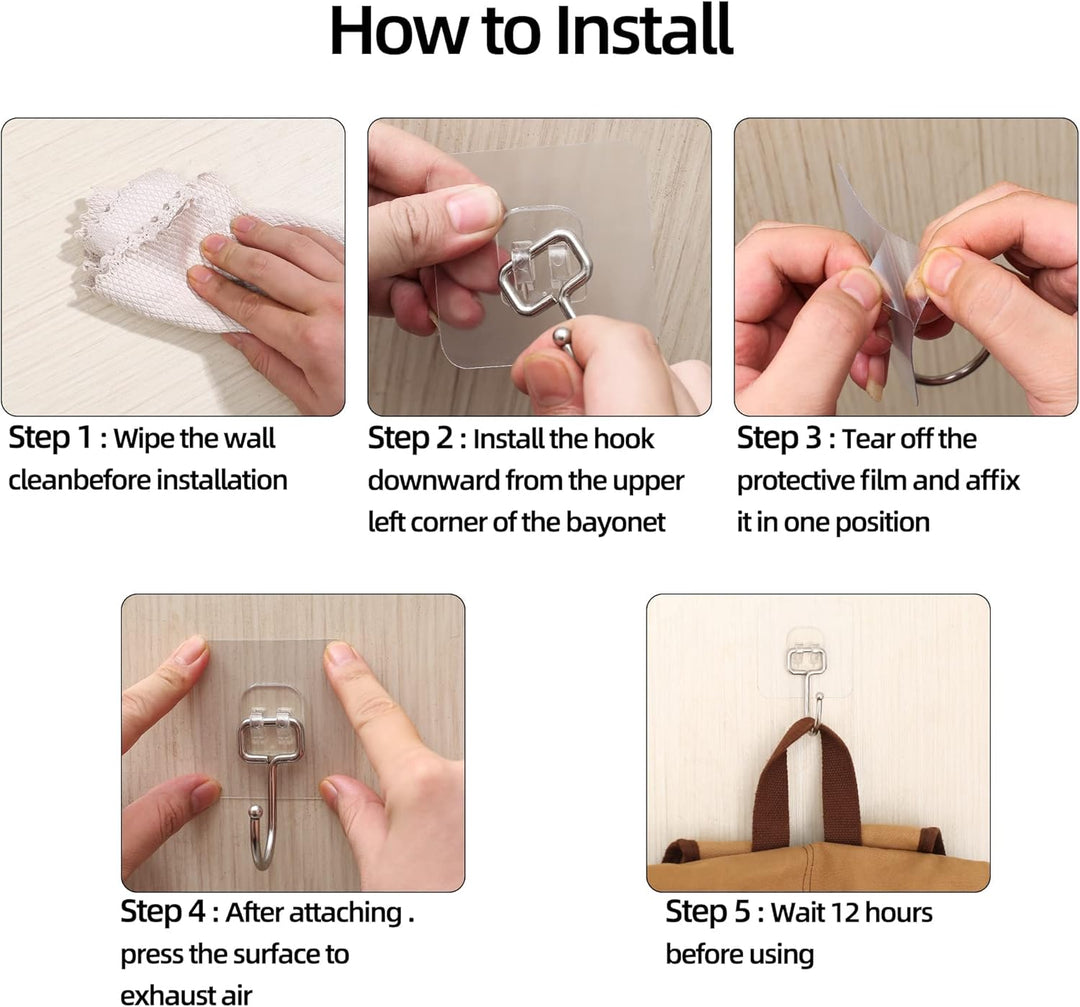 How to Install

Step 1 : Wipe the wall cleanbefore installation

Step 2 : Install the hook downward from the upper left corner of the bayonet

Step 3 : Tear off the protective film and affix it in one position

Step 4 : After attaching . press the surface to exhaust air

Step 5 : Wait 12 hours before using