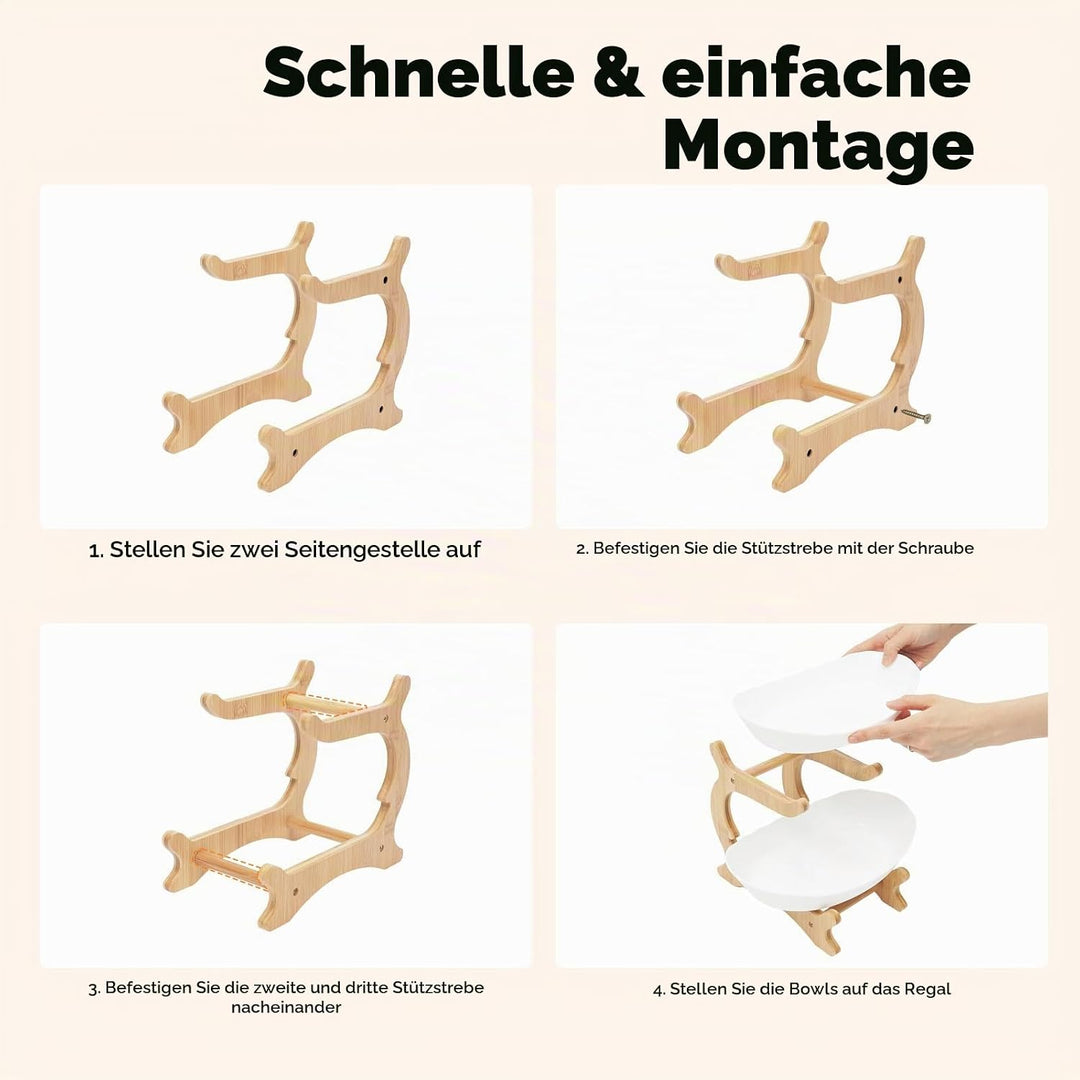 Schnelle & einfache Montage

1. Stellen Sie zwei Seitengestelle auf

2. Befestigen Sie die Stützstrebe mit der Schraube

3. Befestigen Sie die zweite und dritte Stützstrebe nacheinander

4. Stellen Sie die Bowls auf das Regal