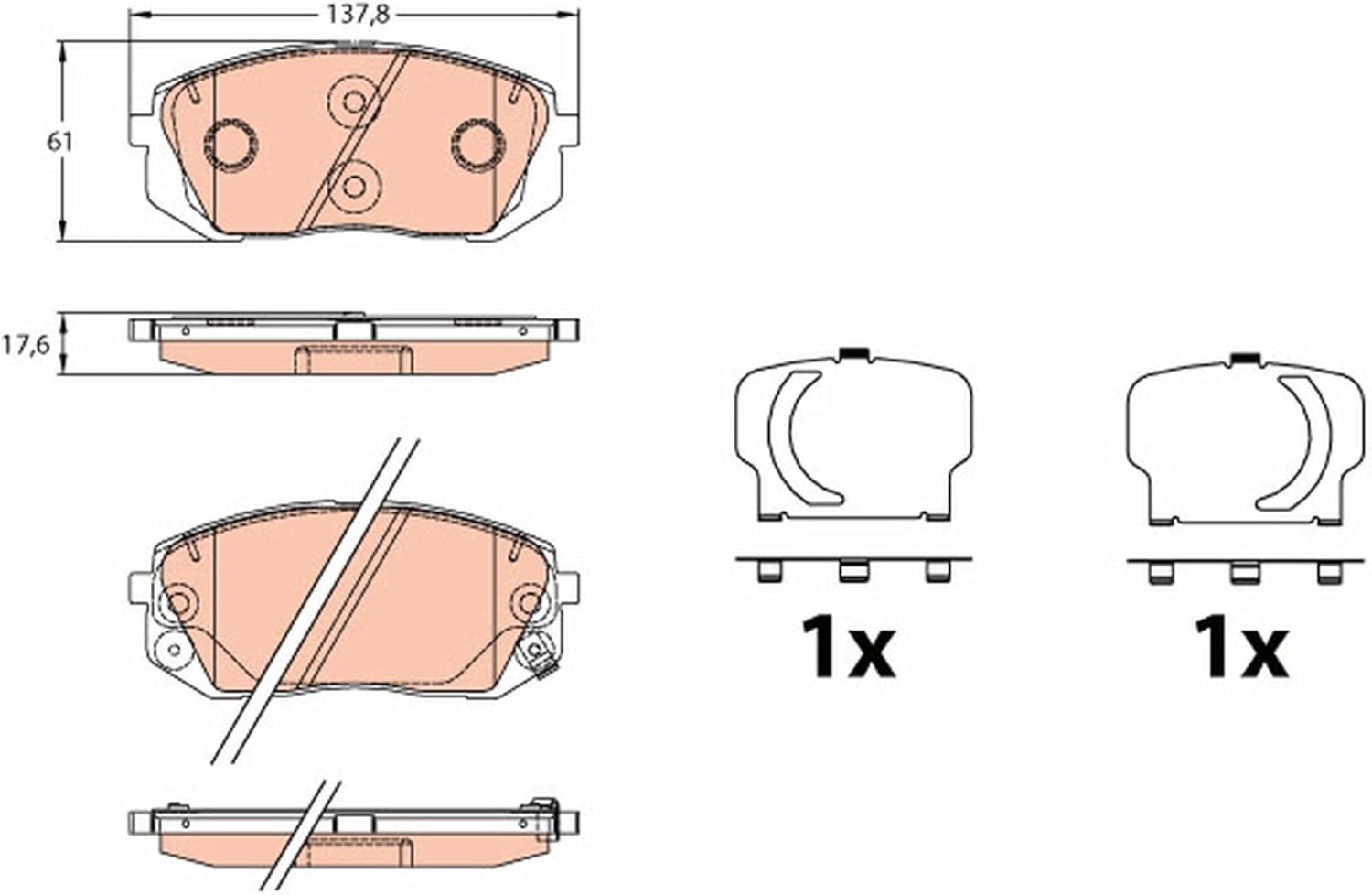 137,8

61

17,6

1x

1x