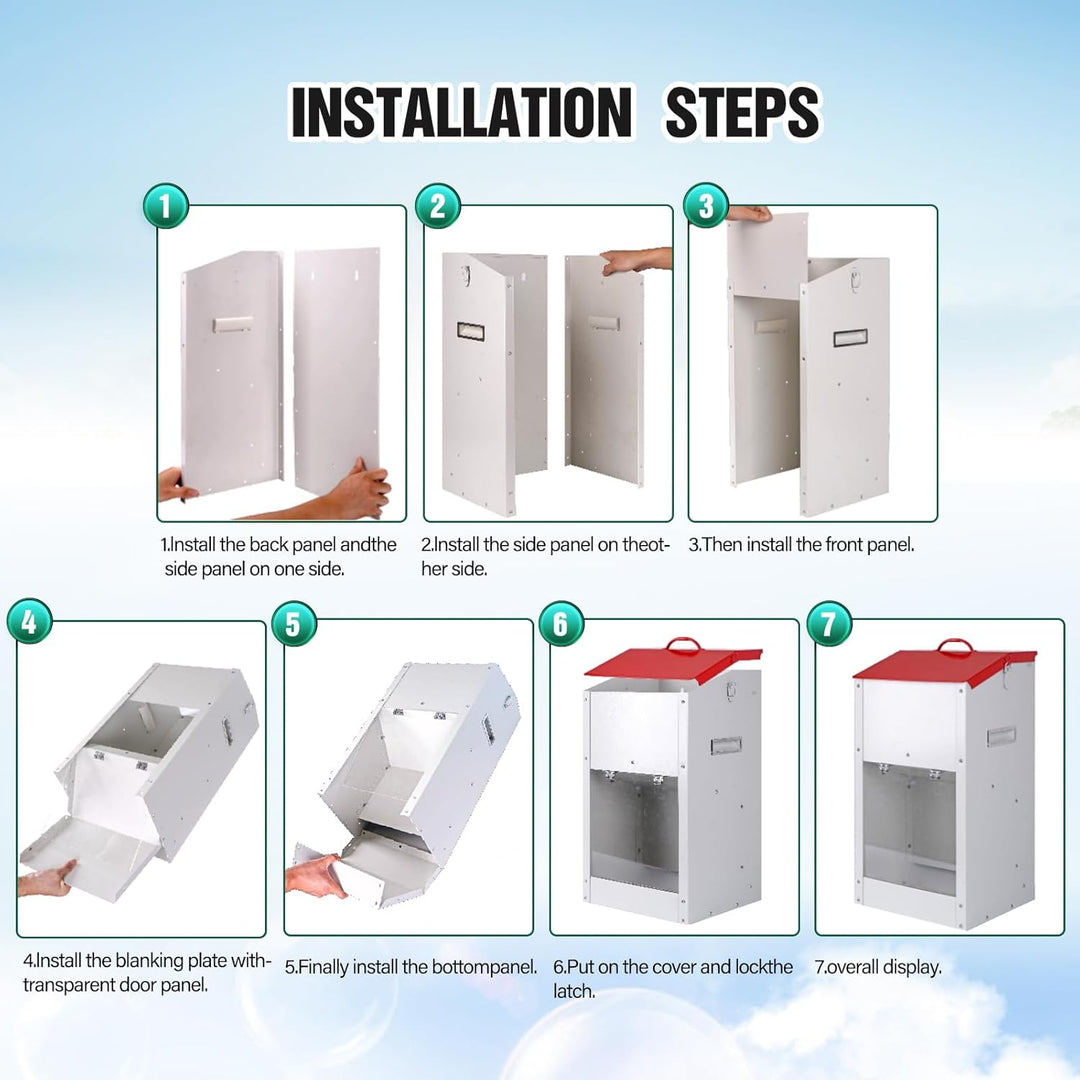 INSTALLATION STEPS

1

2

3

1.Install the back panel andthe side panel on one side.

2.Install the side panel on theother side.

3.Then install the front panel.

4

5

6

7

4.Install the blanking plate withtransparent door panel.

5.Finally install the bottompanel.

6.Put on the cover and lockthe latch.

7.overall display.