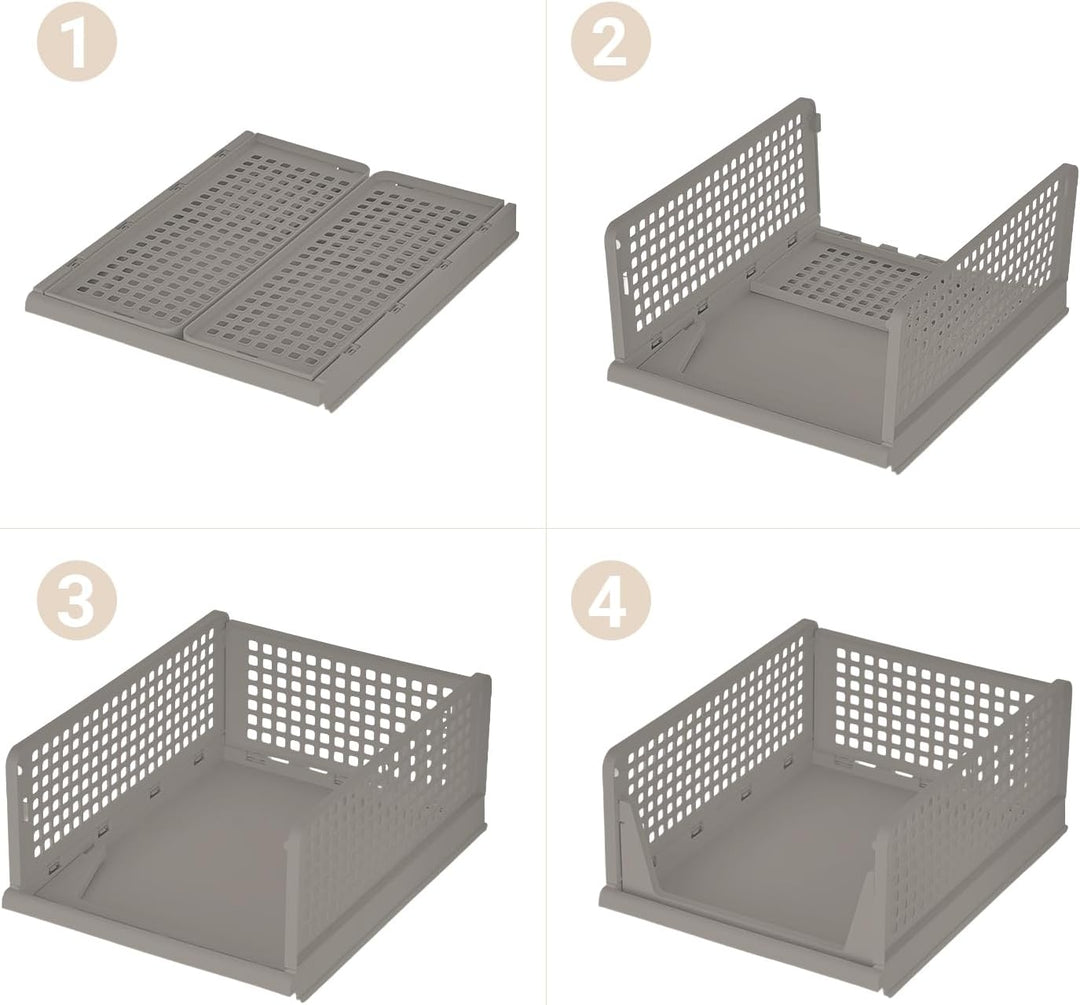 1

2

3

4