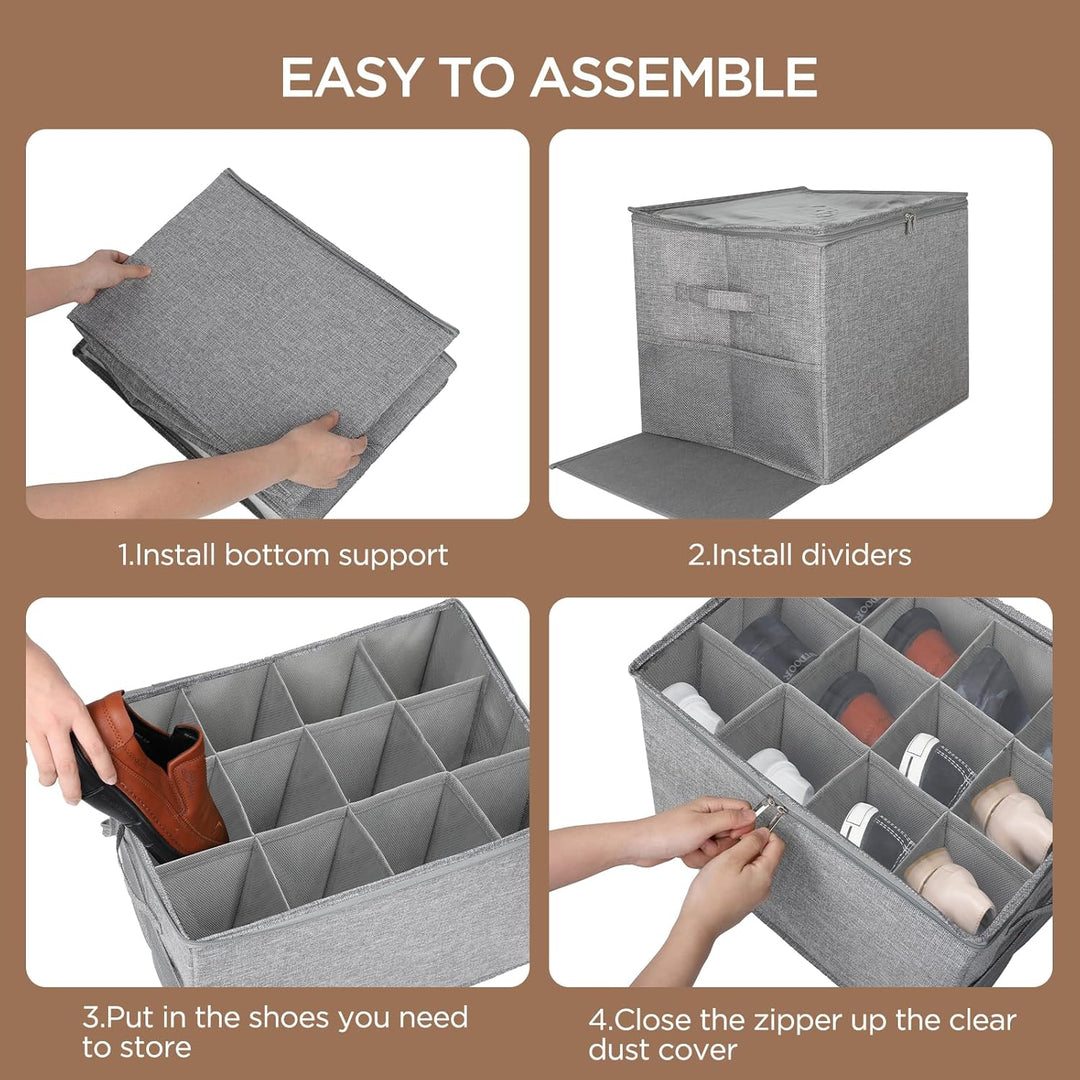 EASY TO ASSEMBLE

1.Install bottom support

2.Install dividers

3.Put in the shoes you need to store

4.Close the zipper up the clear dust cover