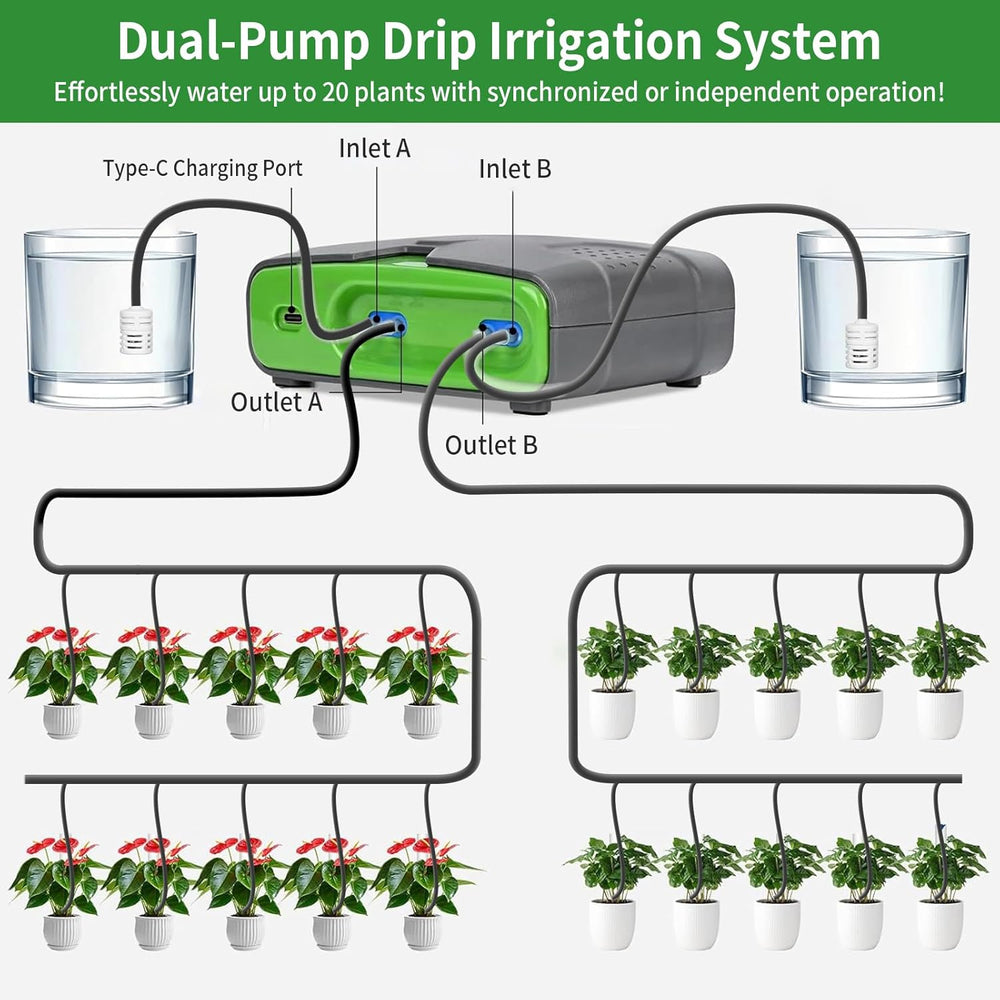 Dual-Pump Drip Irrigation System

Effortlessly water up to 20 plants with synchronized or independent operation!

Type-C Charging Port

Inlet A

Inlet B

Outlet A

Outlet B