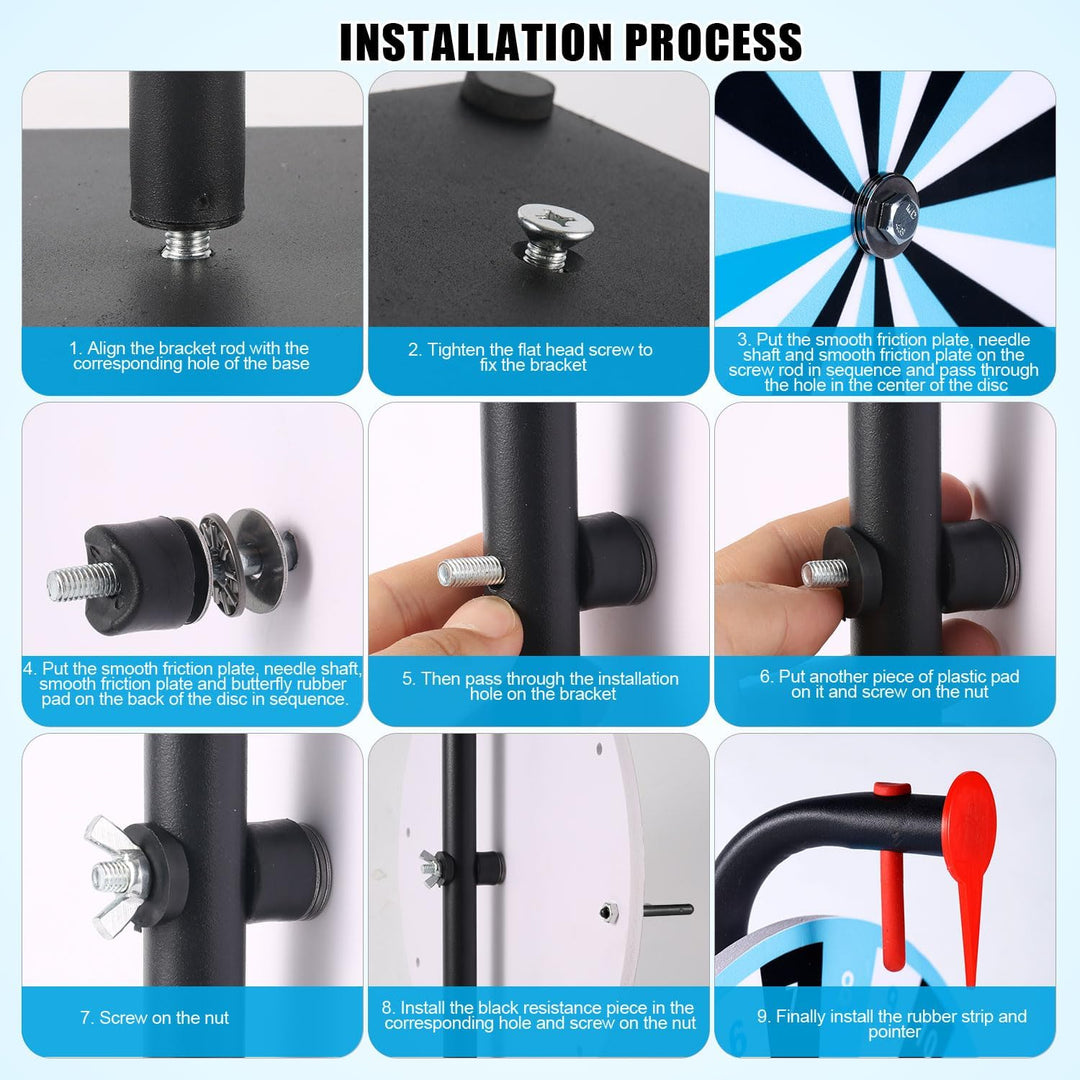 INSTALLATION PROCESS

1. Align the bracket rod with the corresponding hole of the base

2. Tighten the flat head screw to fix the bracket

3. Put the smooth friction plate, needle shaft and smooth friction plate on the screw rod in sequence and pass through the hole in the center of the disc

4. Put the smooth friction plate, needle shaft, smooth friction plate and butterfly rubber pad on the back of the disc in sequence.

5. Then pass through the installation hole on the bracket

6. Put another piece of plastic pad on it and screw on the nut

7. Screw on the nut

8. Install the black resistance piece in the corresponding hole and screw on the nut

9. Finally install the rubber strip and pointer