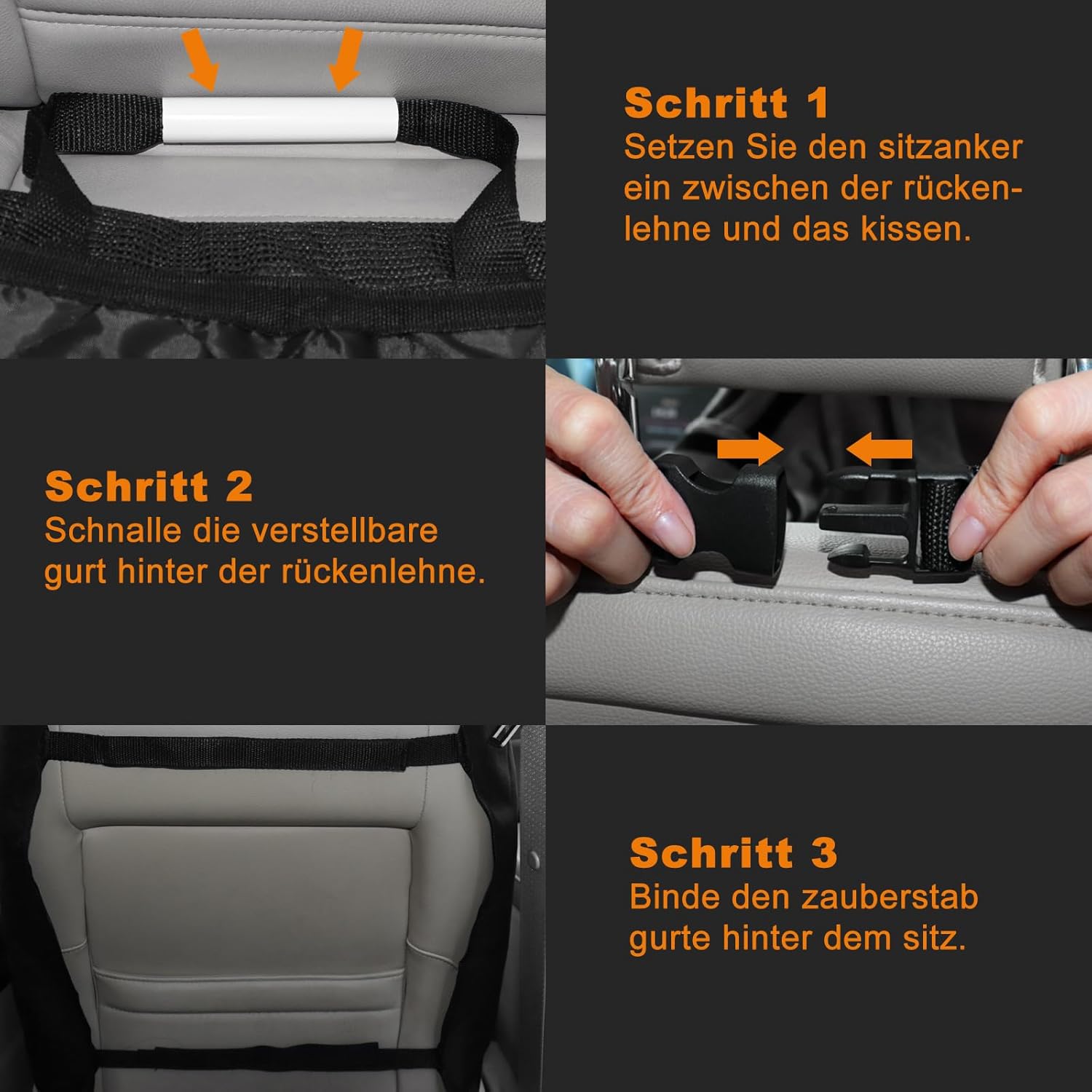 Schritt 1
Setzen Sie den sitzanker ein zwischen der rückenlehne und das kissen.

Schritt 2
Schnalle die verstellbare gurt hinter der rückenlehne.

Schritt 3
Binde den zauberstab gurte hinter dem sitz.