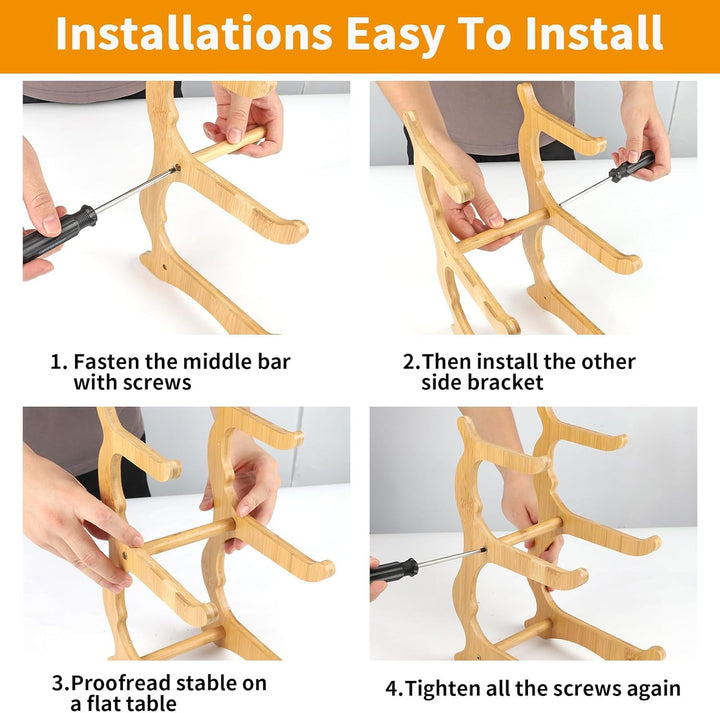 Installations Easy To Install

1. Fasten the middle bar with screws

2.Then install the other side bracket

3.Proofread stable on a flat table

4.Tighten all the screws again