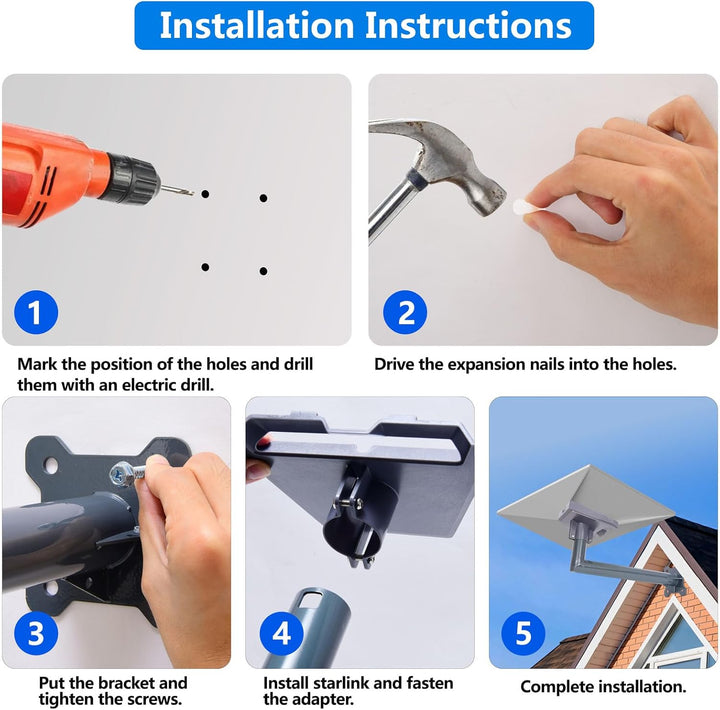 Installation Instructions

1

Mark the position of the holes and drill them with an electric drill.

2

Drive the expansion nails into the holes.

3

Put the bracket and tighten the screws.

4

Install starlink and fasten the adapter.

5

Complete installation.