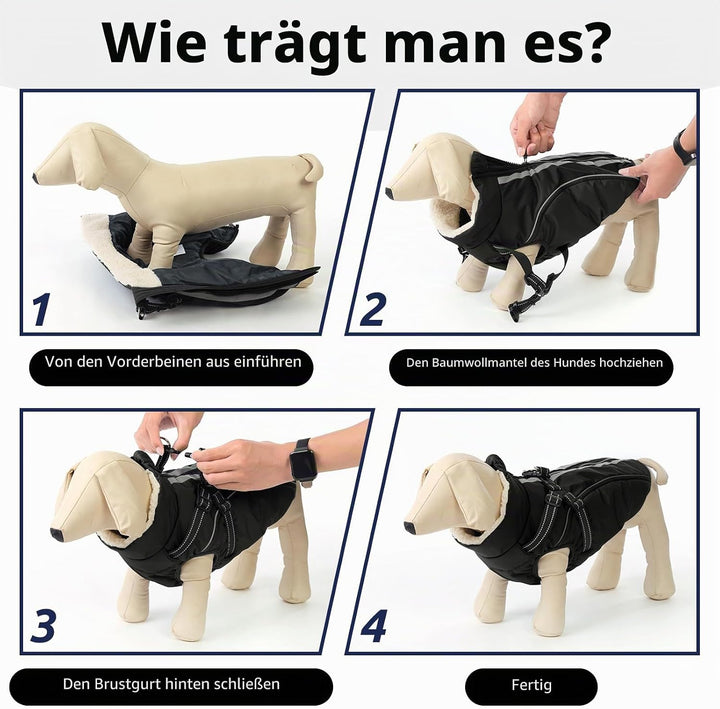 Wie trägt man es?

1

Von den Vorderbeinen aus einführen

2

Den Baumwollmantel des Hundes hochziehen

3

Den Brustgurt hinten schließen

4

Fertig