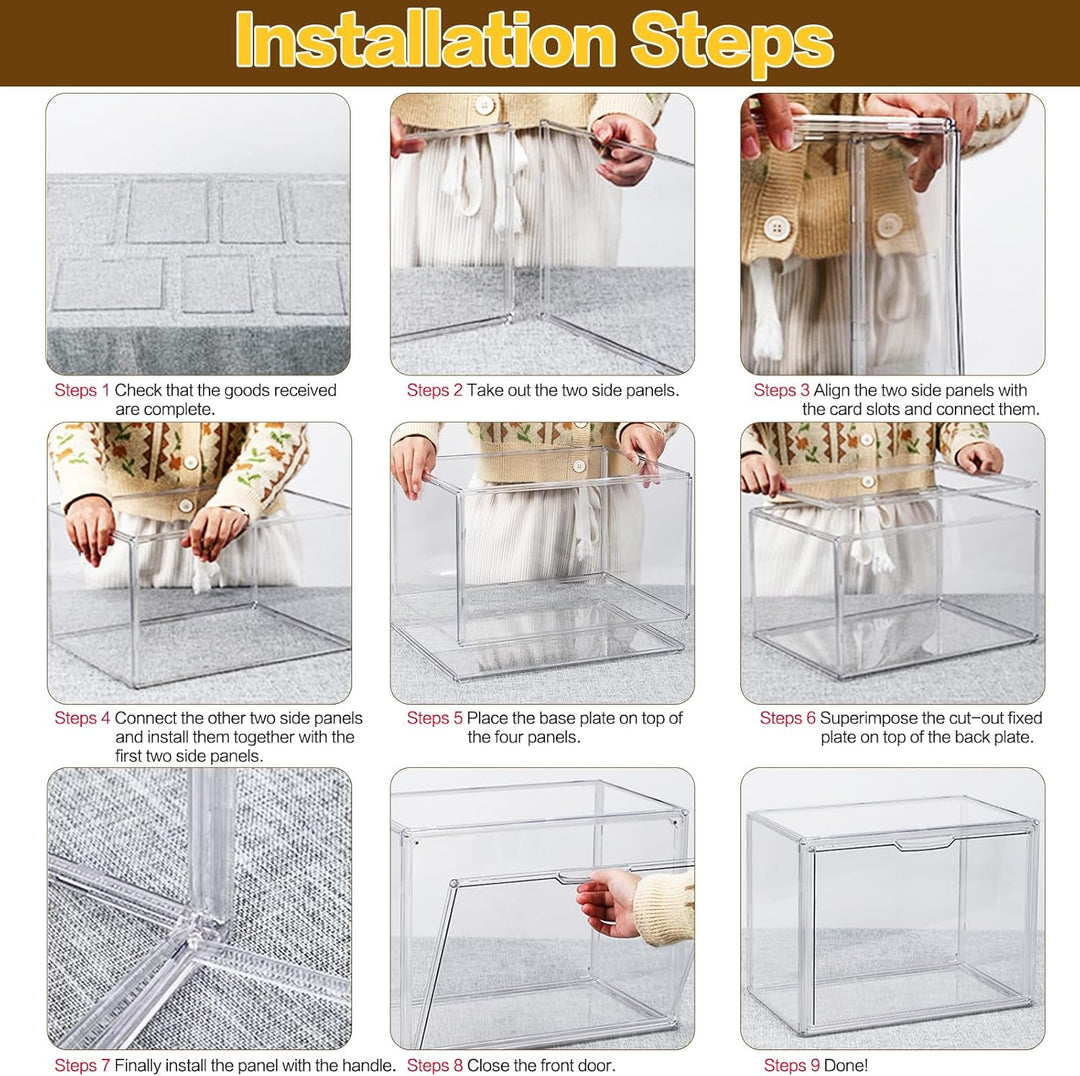 Installation Steps

Steps 1 Check that the goods received are complete.

Steps 2 Take out the two side panels.

Steps 3 Align the two side panels with the card slots and connect them.

Steps 4 Connect the other two side panels and install them together with the first two side panels.

Steps 5 Place the base plate on top of the four panels.

Steps 6 Superimpose the cut-out fixed plate on top of the back plate.

Steps 7 Finally install the panel with the handle.

Steps 8 Close the front door.

Steps 9 Done!