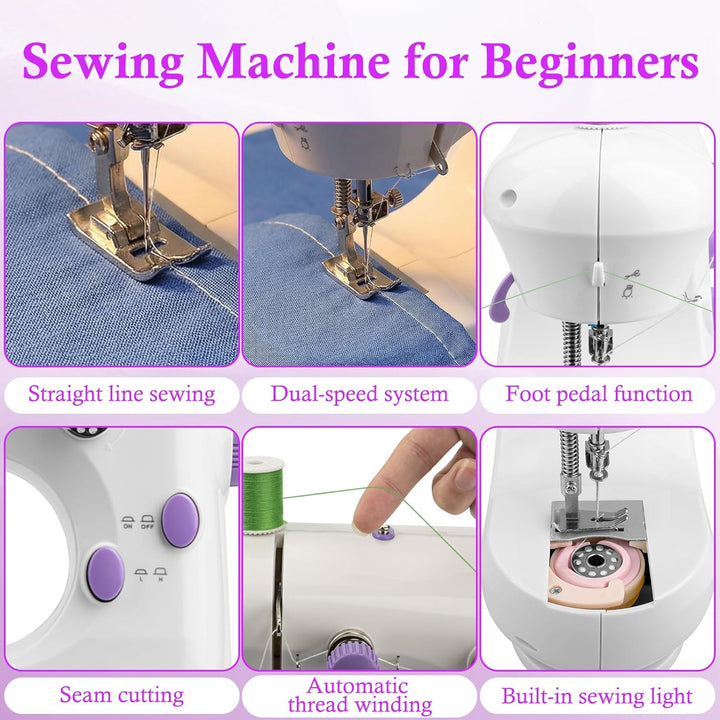 Sewing Machine for Beginners

Straight line sewing

Dual-speed system

Foot pedal function

ON OFF

L H

Seam cutting

Automatic thread winding

Built-in sewing light